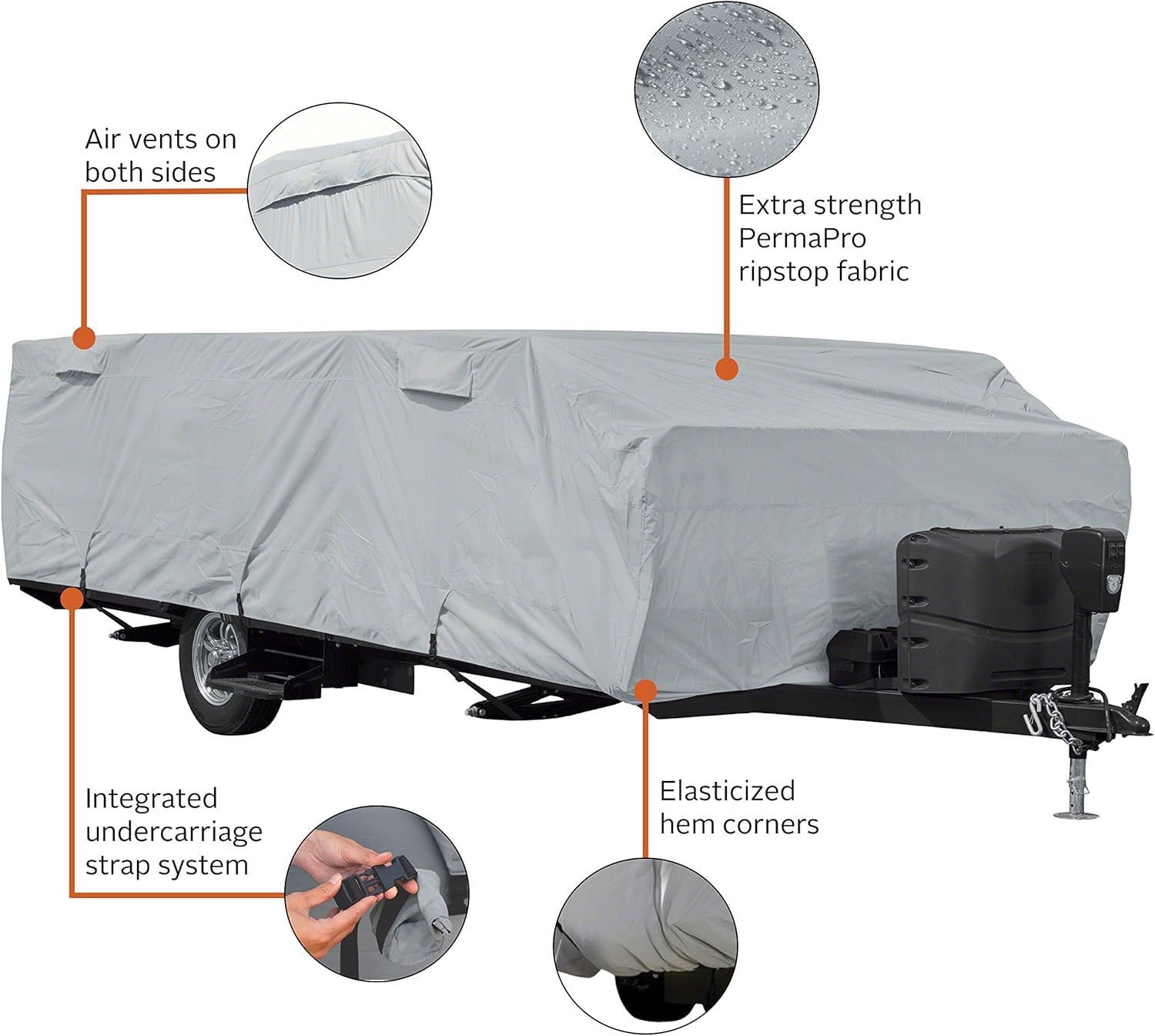 Air vents on both sides

Extra strength PermaPro ripstop fabric

Integrated undercarriage strap system

Elasticized hem corners