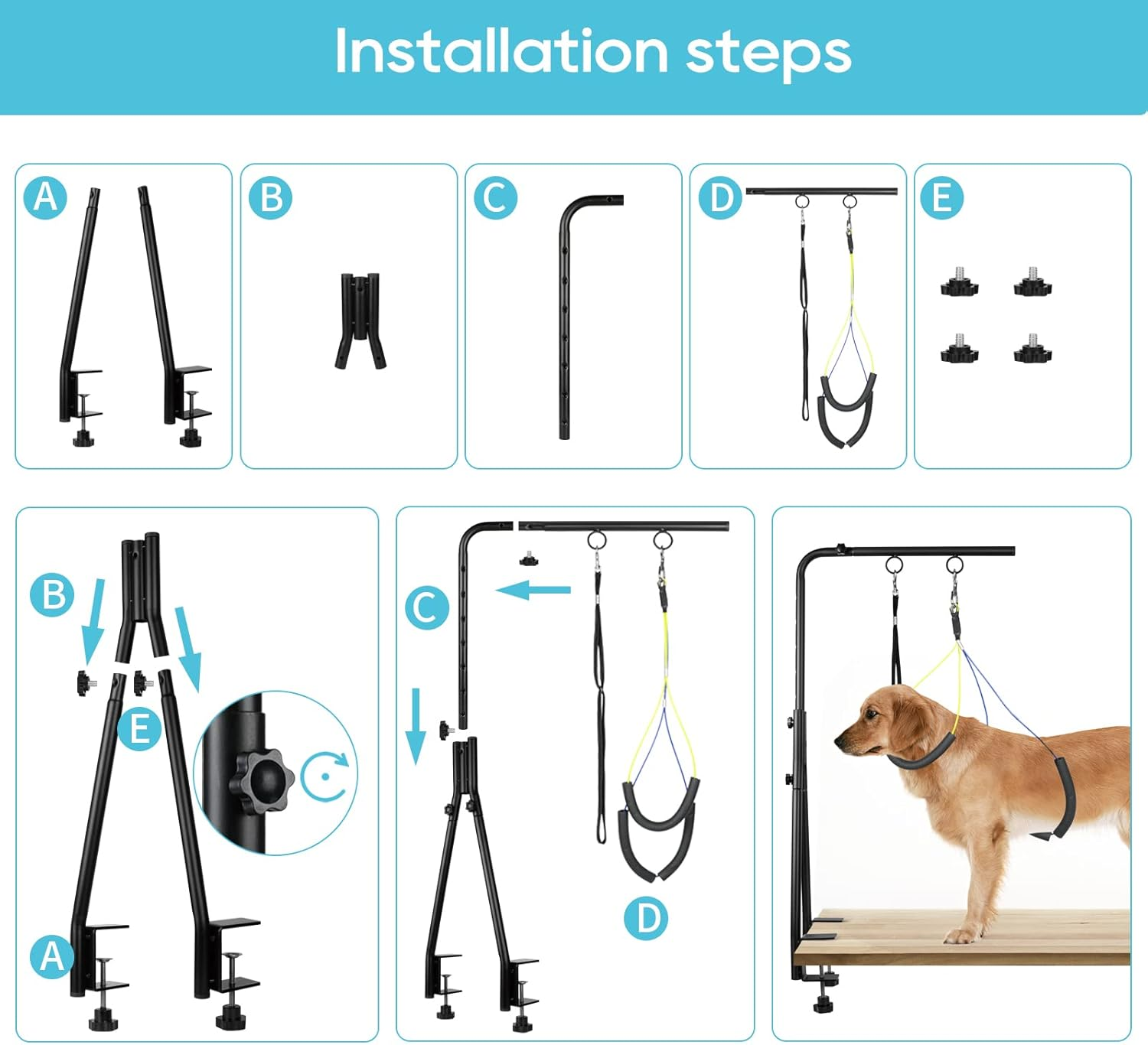 Installation steps

A

B

C

D

E

B

E

A

C

D