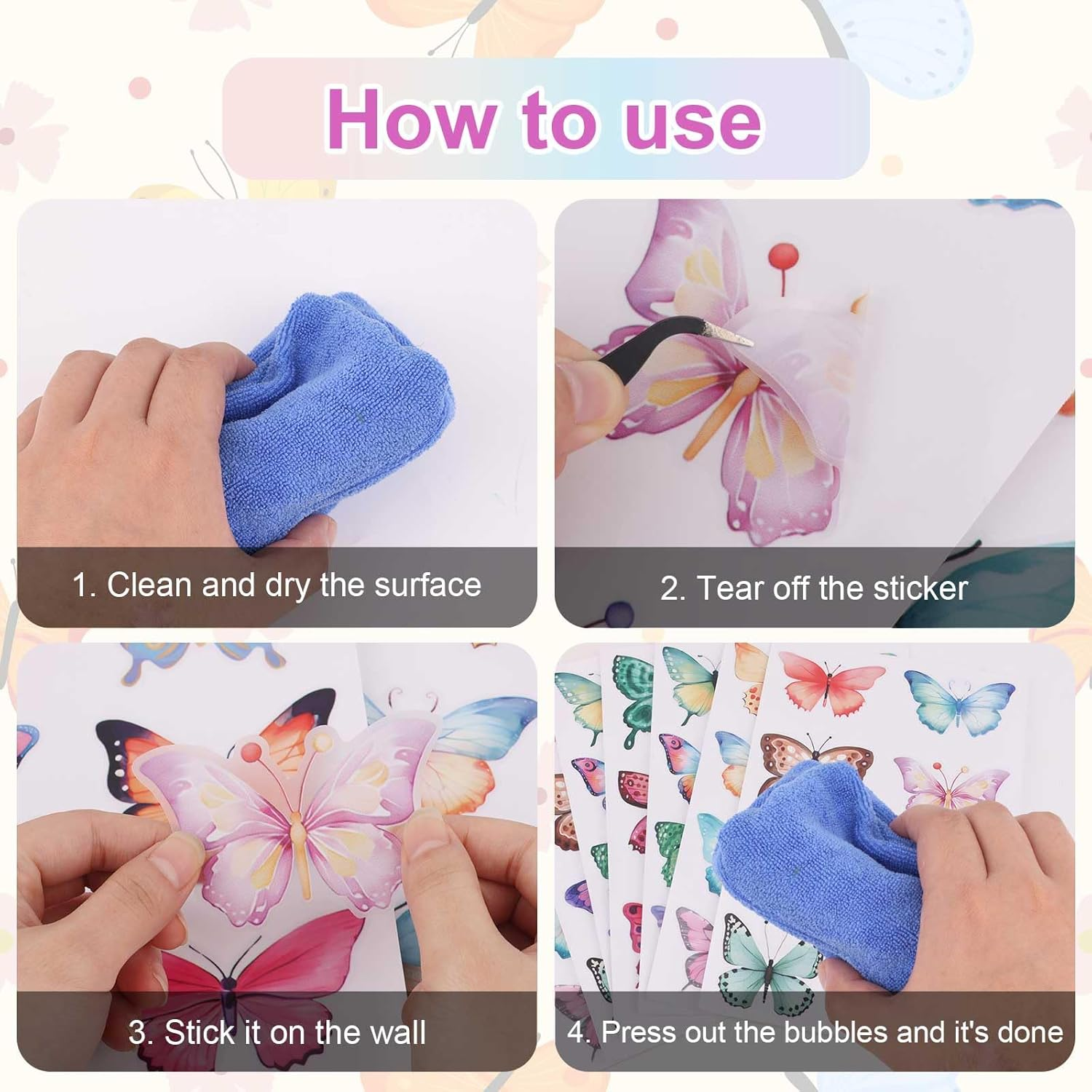 How to use

1. Clean and dry the surface

2. Tear off the sticker

3. Stick it on the wall

4. Press out the bubbles and it's done