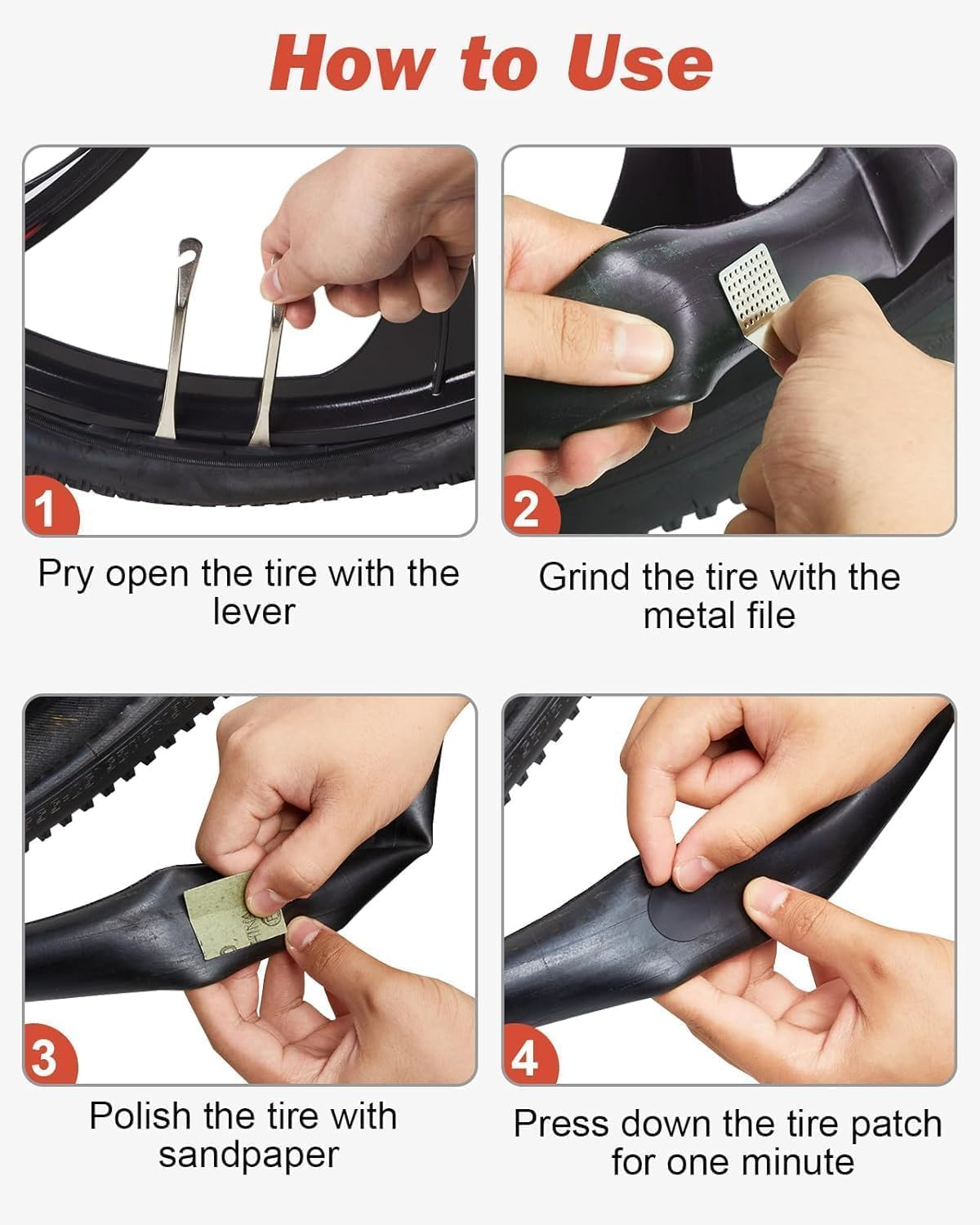 How to Use

1

Pry open the tire with the lever

2

Grind the tire with the metal file

3

Polish the tire with sandpaper

4

Press down the tire patch for one minute