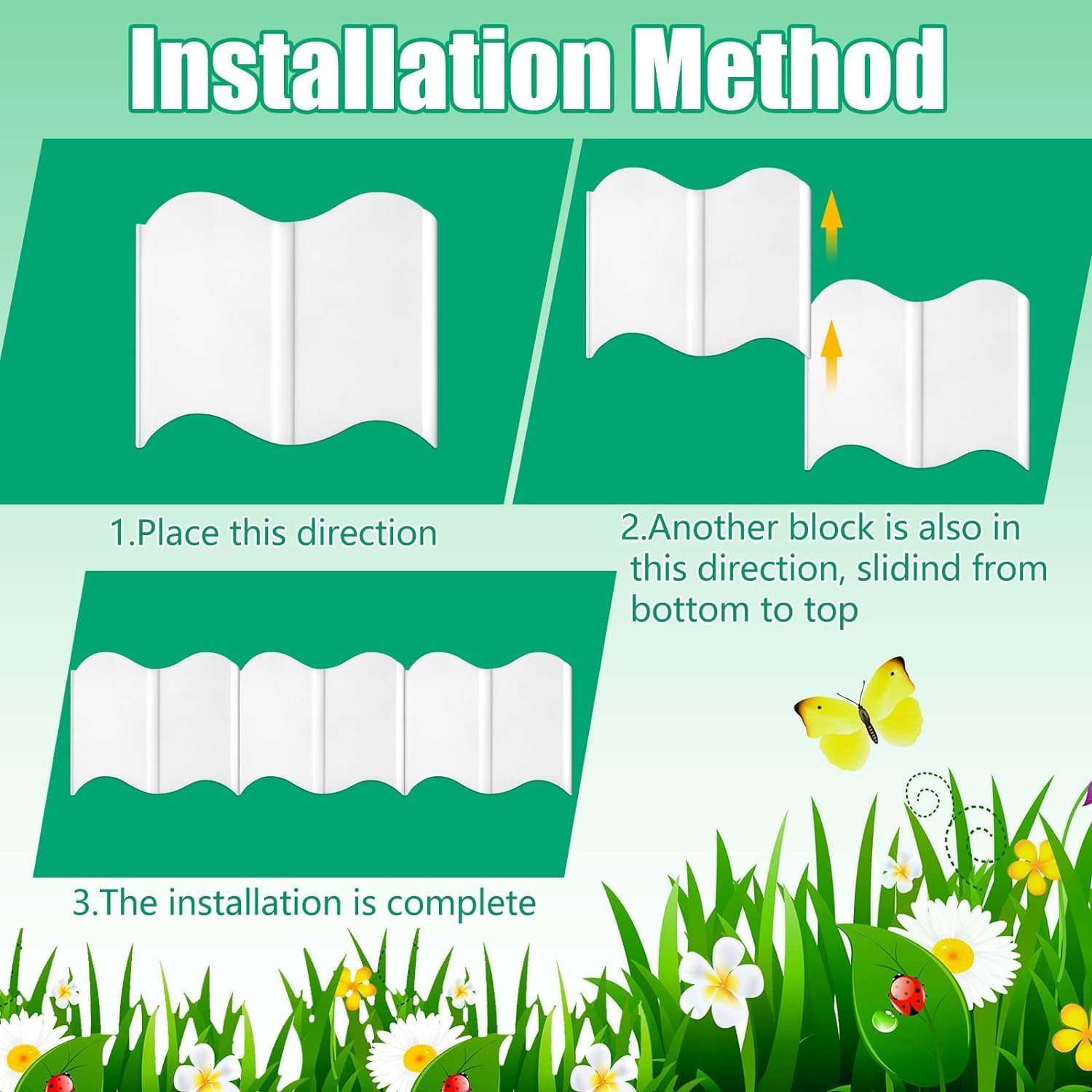 Installation Method

1.Place this direction

2.Another block is also in this direction, slidind from bottom to top

3.The installation is complete