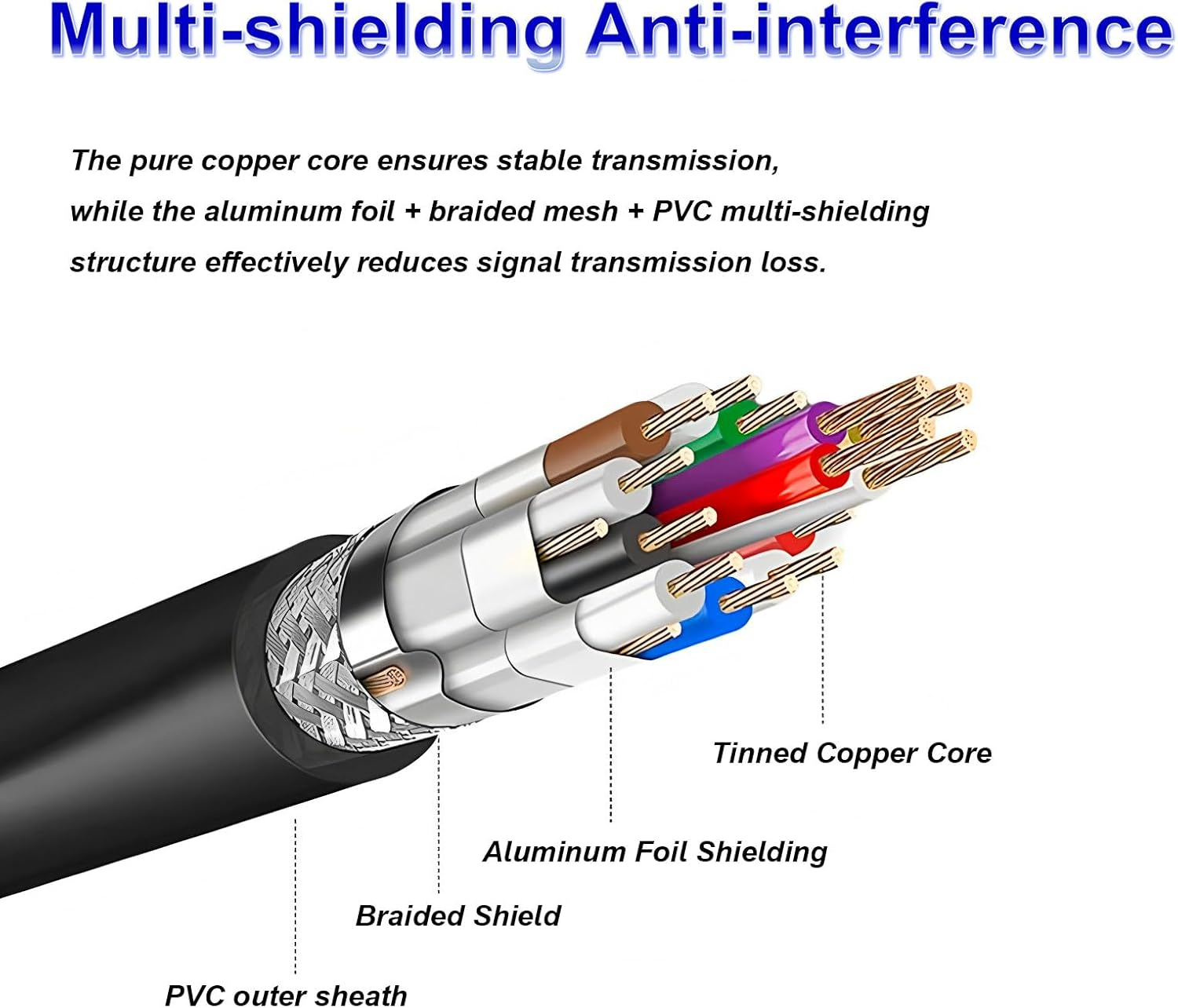 Multi-shielding Anti-interference

The pure copper core ensures stable transmission, while the aluminum foil + braided mesh + PVC multi-shielding structure effectively reduces signal transmission loss.

Tinned Copper Core

Aluminum Foil Shielding

Braided Shield

PVC outer sheath