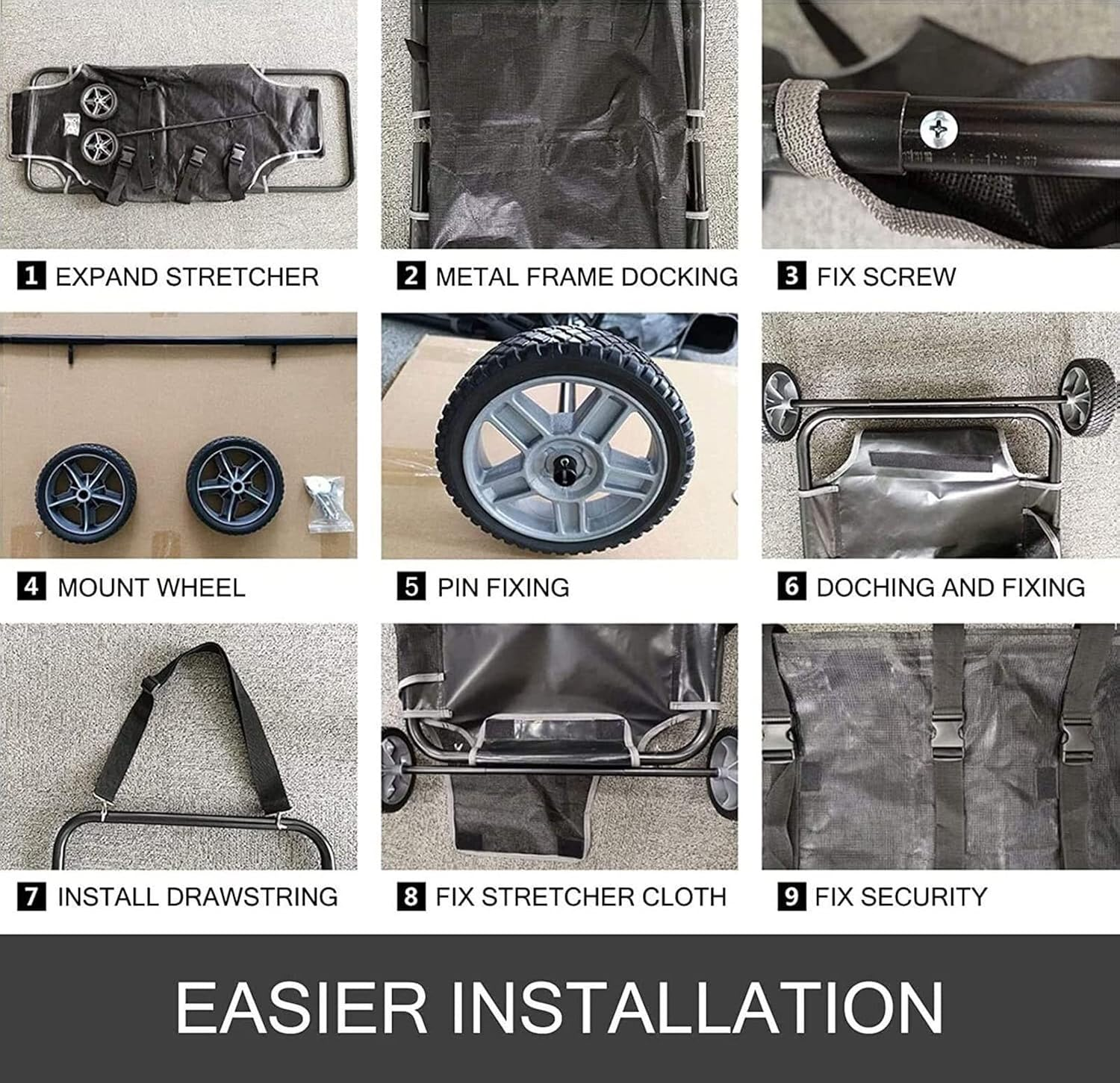 1 EXPAND STRETCHER

2 METAL FRAME DOCKING

3 FIX SCREW

4 MOUNT WHEEL

5 PIN FIXING

6 DOCHING AND FIXING

7 INSTALL DRAWSTRING

8 FIX STRETCHER CLOTH

9 FIX SECURITY

EASIER INSTALLATION