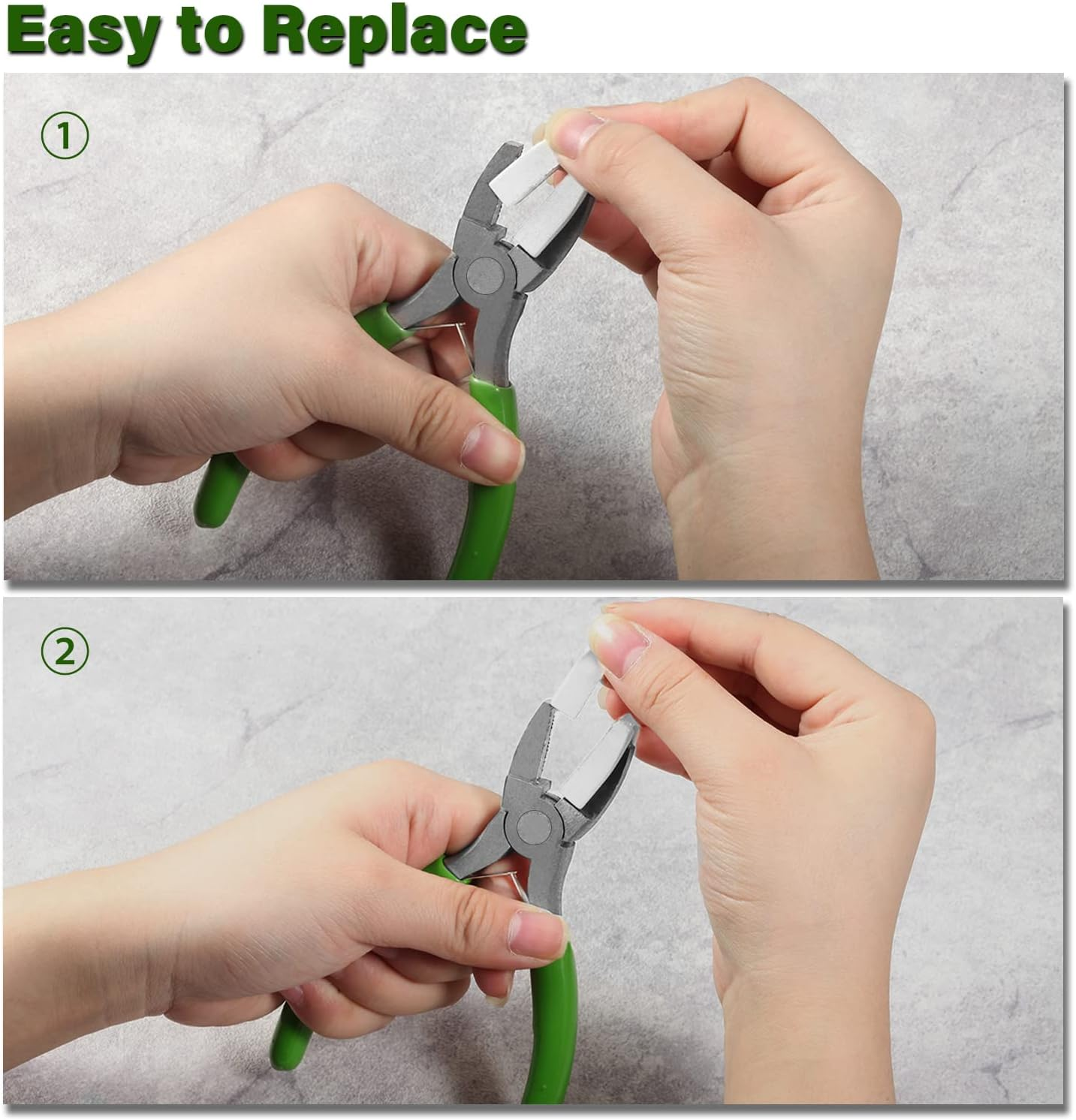 Easy to Replace

①

②