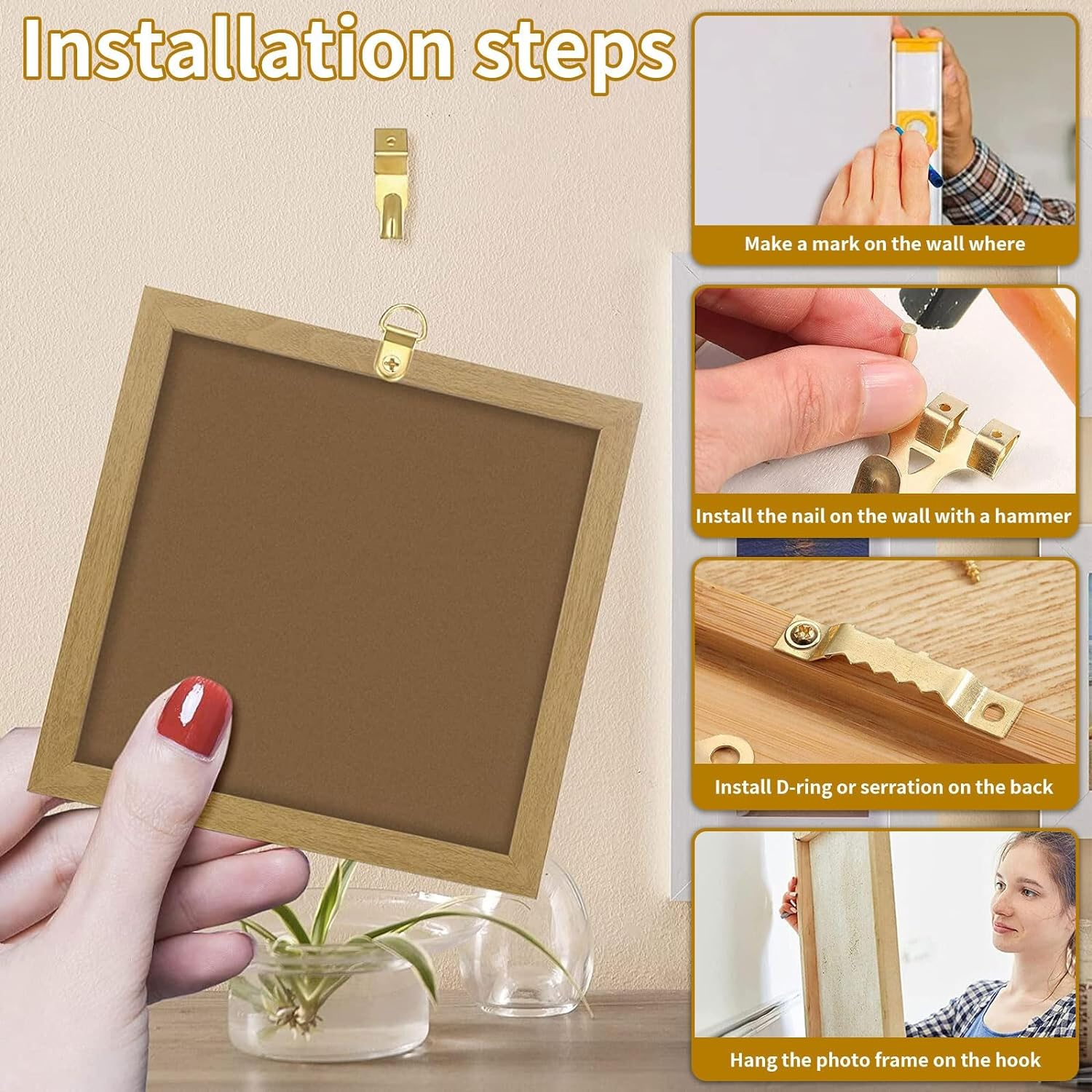 Installation steps

Make a mark on the wall where

Install the nail on the wall with a hammer

Install D-ring or serration on the back

Hang the photo frame on the hook