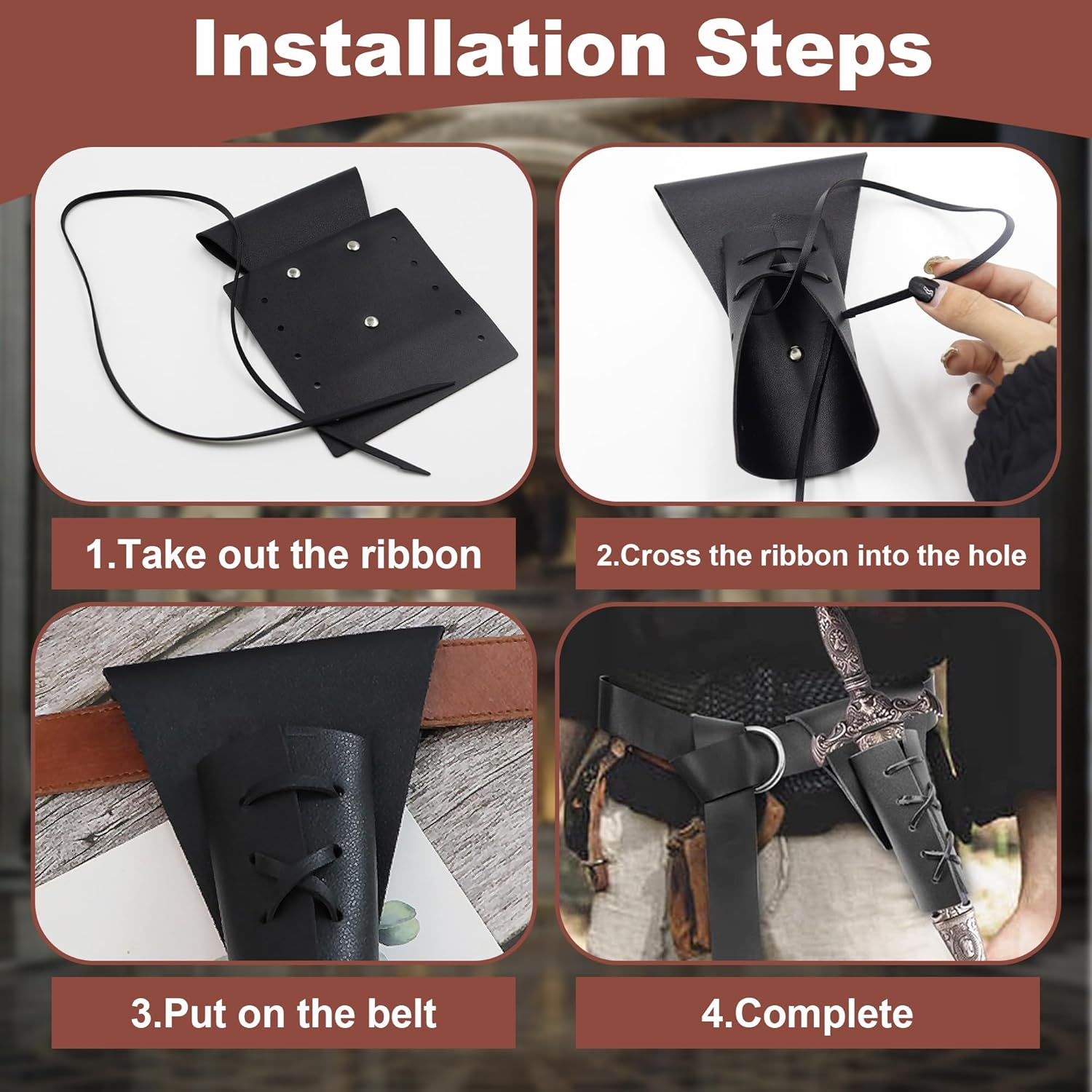 Installation Steps

1.Take out the ribbon

2.Cross the ribbon into the hole

3.Put on the belt

4.Complete