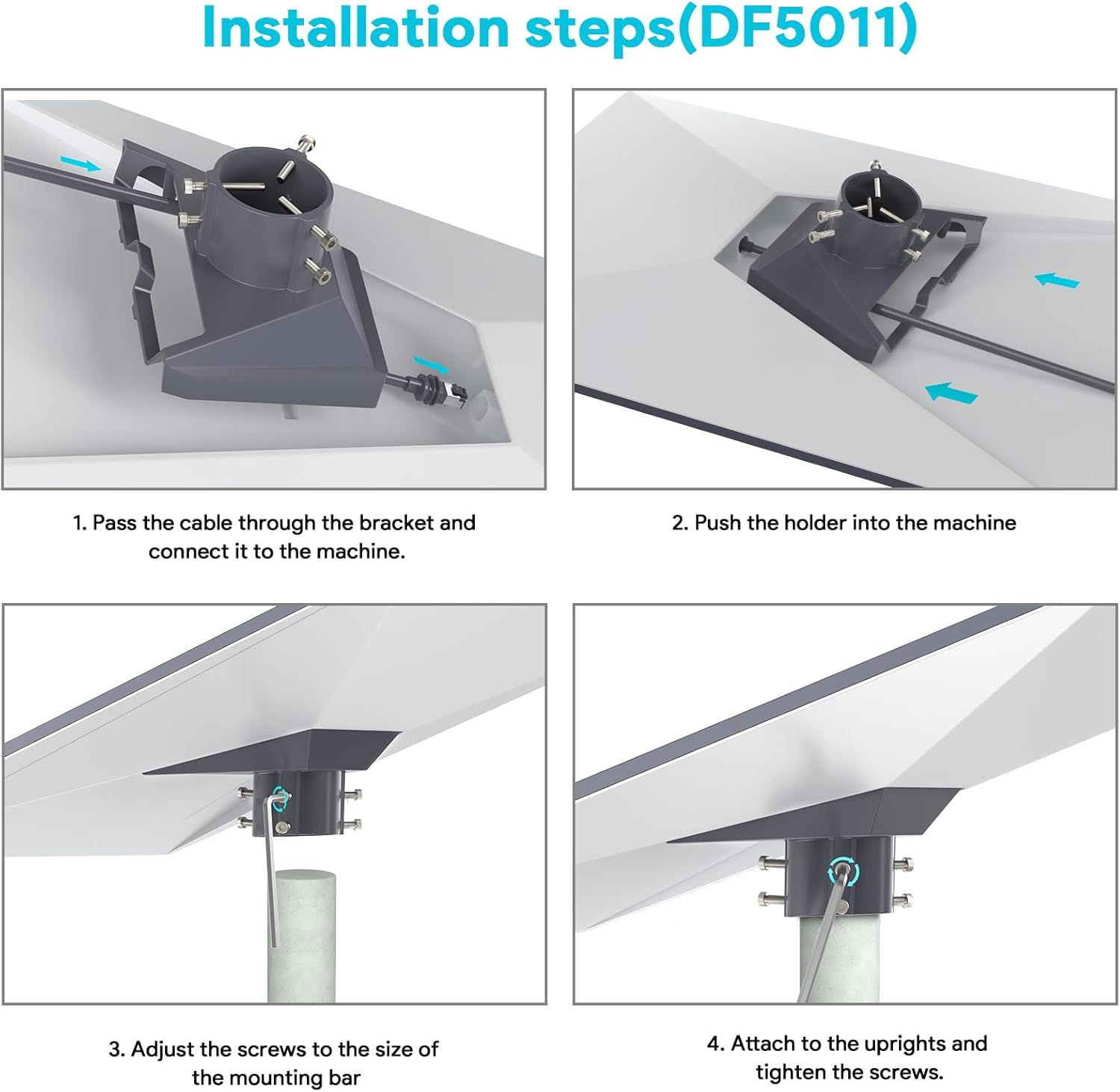 Installation steps(DF5011)

1. Pass the cable through the bracket and connect it to the machine.

2. Push the holder into the machine

3. Adjust the screws to the size of the mounting bar

4. Attach to the uprights and tighten the screws.