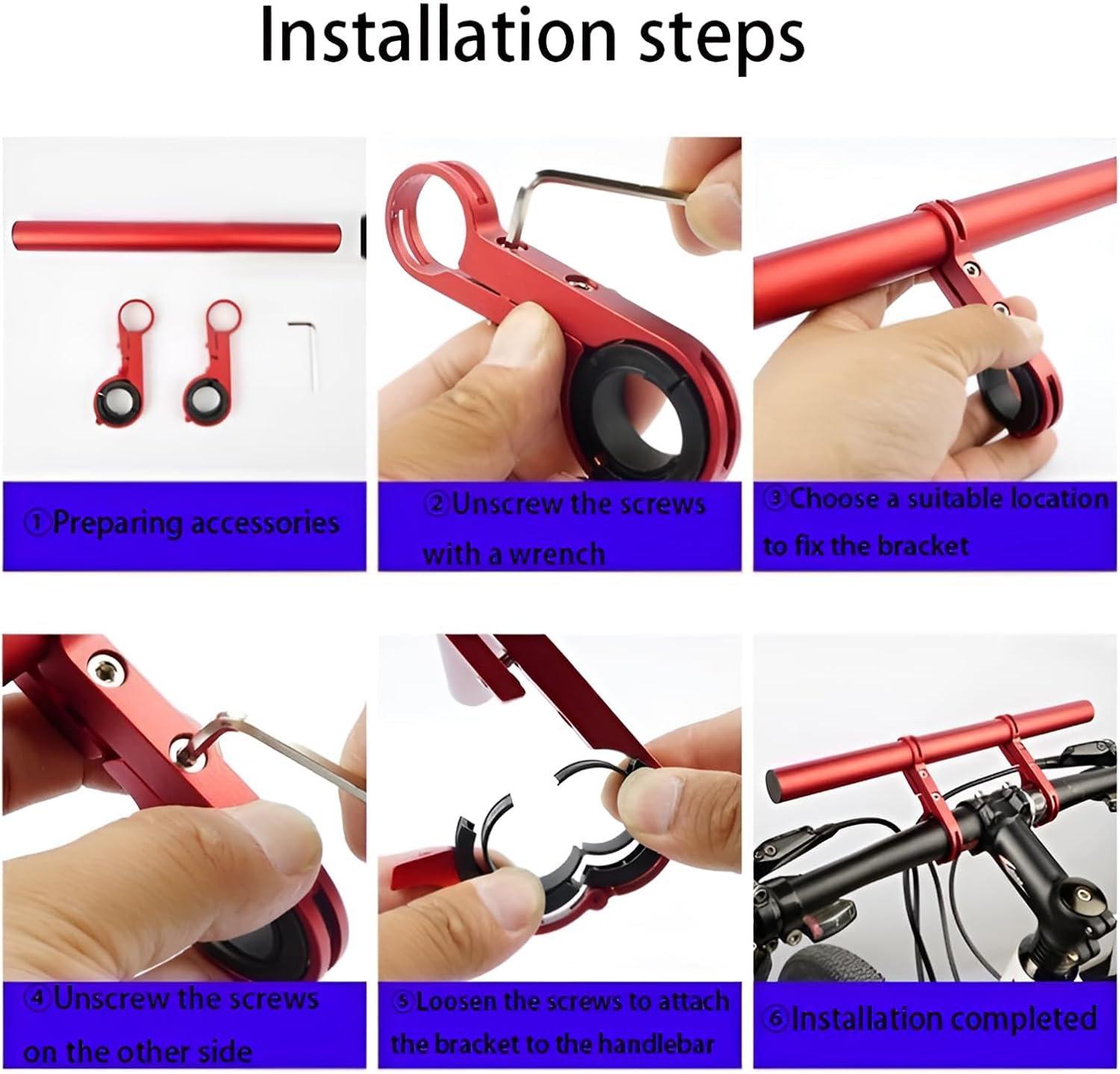 Installation steps

①Preparing accessories

②Unscrew the screws with a wrench

③Choose a suitable location to fix the bracket

④Unscrew the screws on the other side

⑤Loosen the screws to attach the bracket to the handlebar

⑥Installation completed