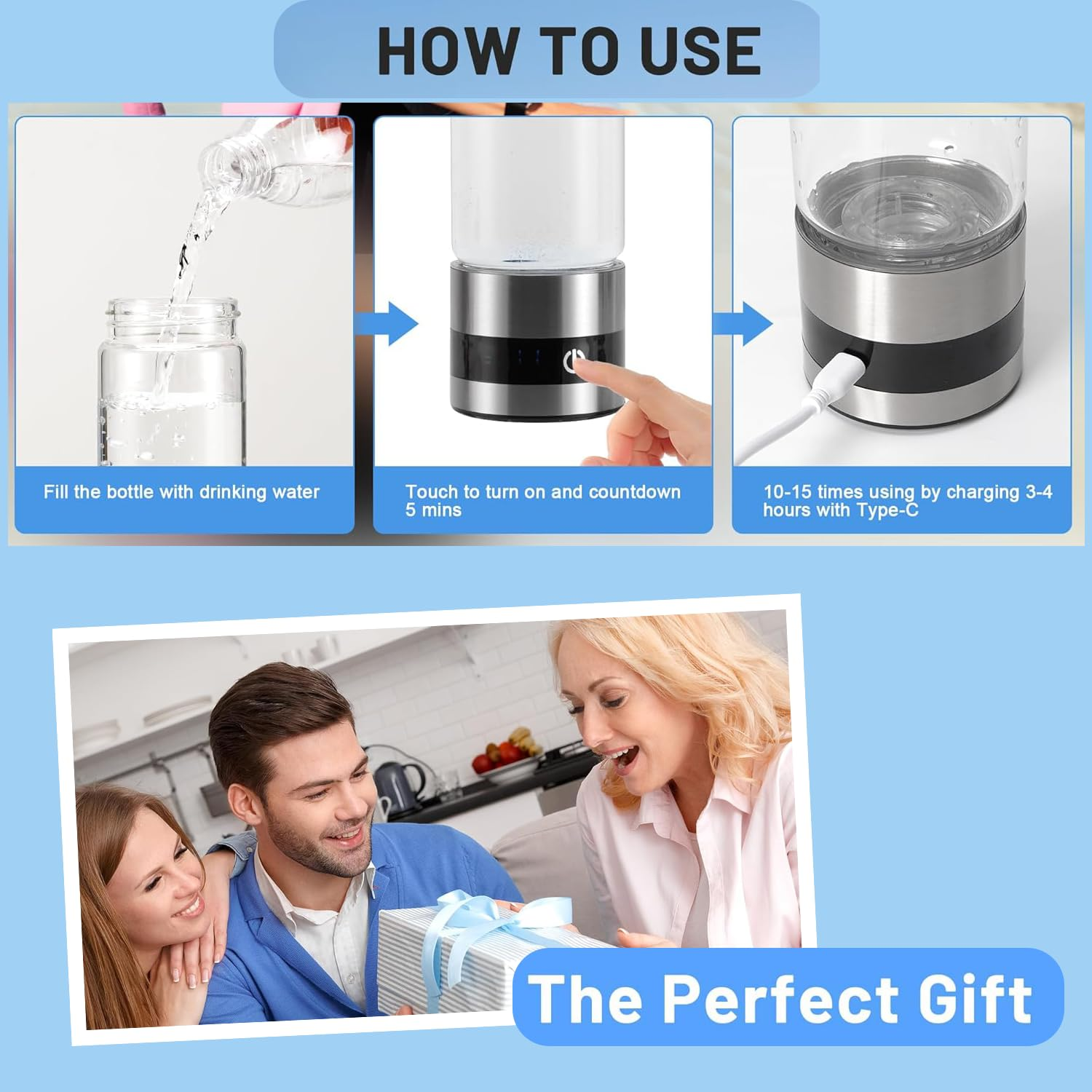 HOW TO USE

Fill the bottle with drinking water

Touch to turn on and countdown 5 mins

10-15 times using by charging 3-4 hours with Type-C

The Perfect Gift