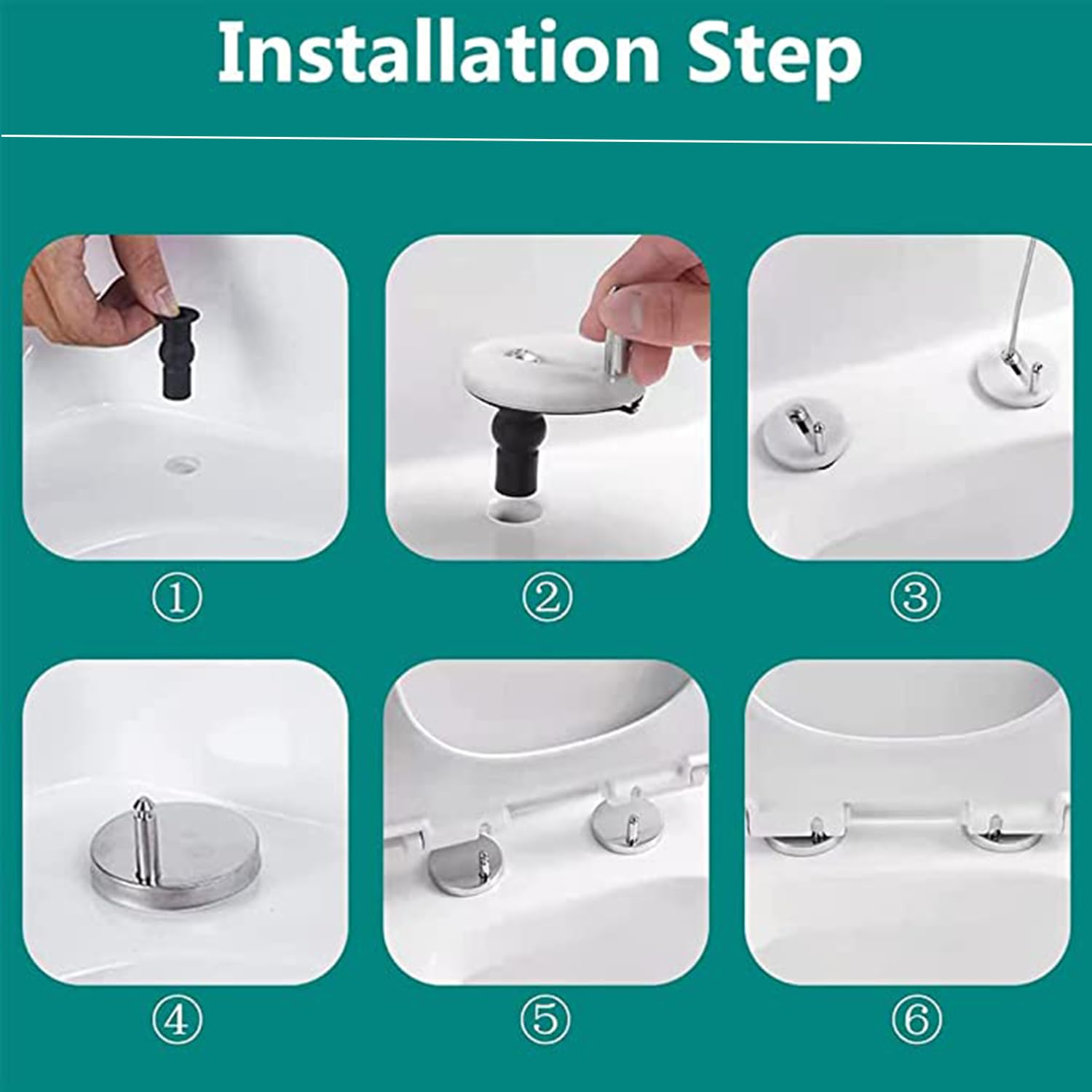 Installation Step

①

②

③

④

⑤

⑥