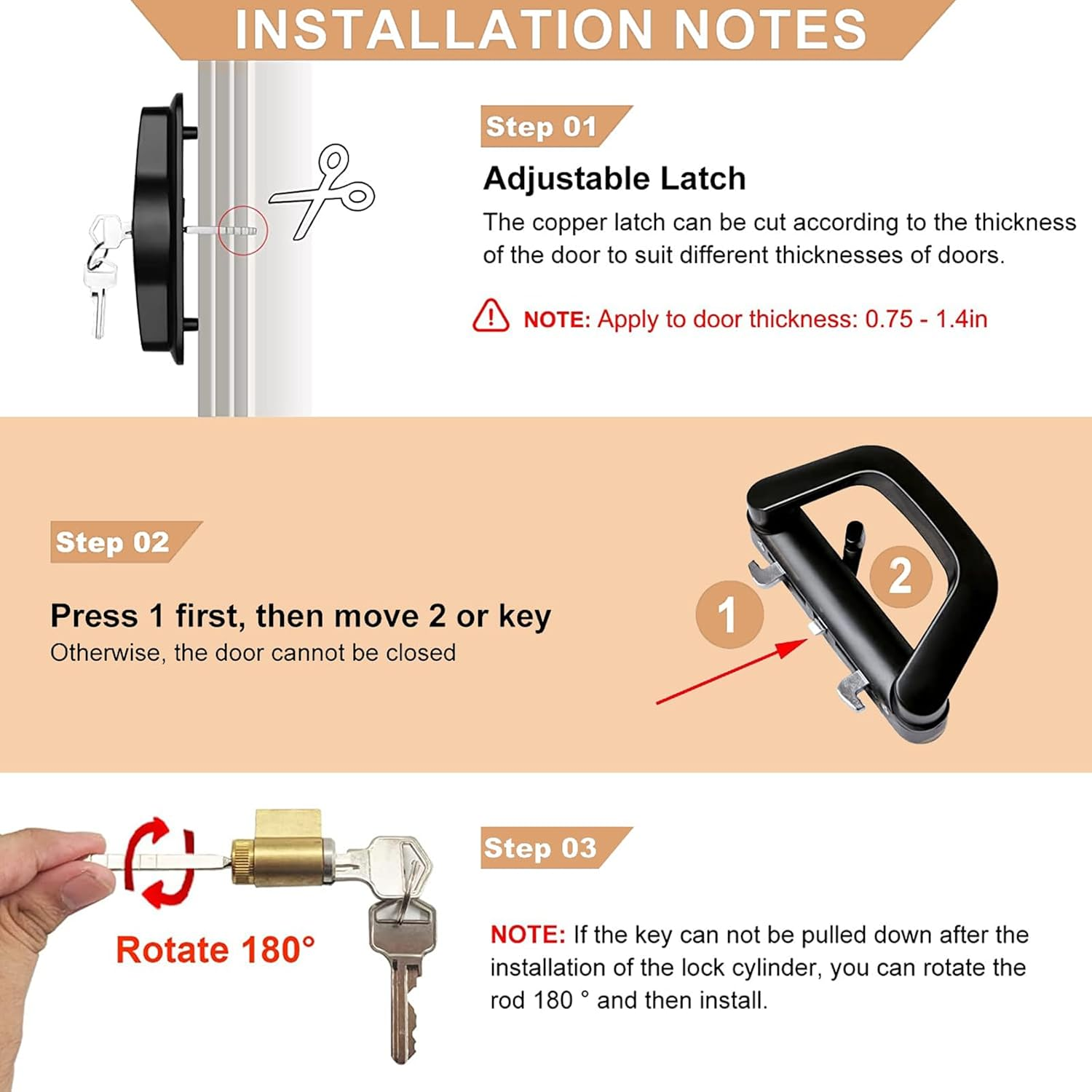 INSTALLATION NOTES

Step 01

Adjustable Latch

The copper latch can be cut according to the thickness of the door to suit different thicknesses of doors.

NOTE: Apply to door thickness: 0.75 - 1.4in

Step 02

Press 1 first, then move 2 or key

Otherwise, the door cannot be closed

1

2

Rotate 180°

Step 03

NOTE: If the key can not be pulled down after the installation of the lock cylinder, you can rotate the rod 180 ° and then install.