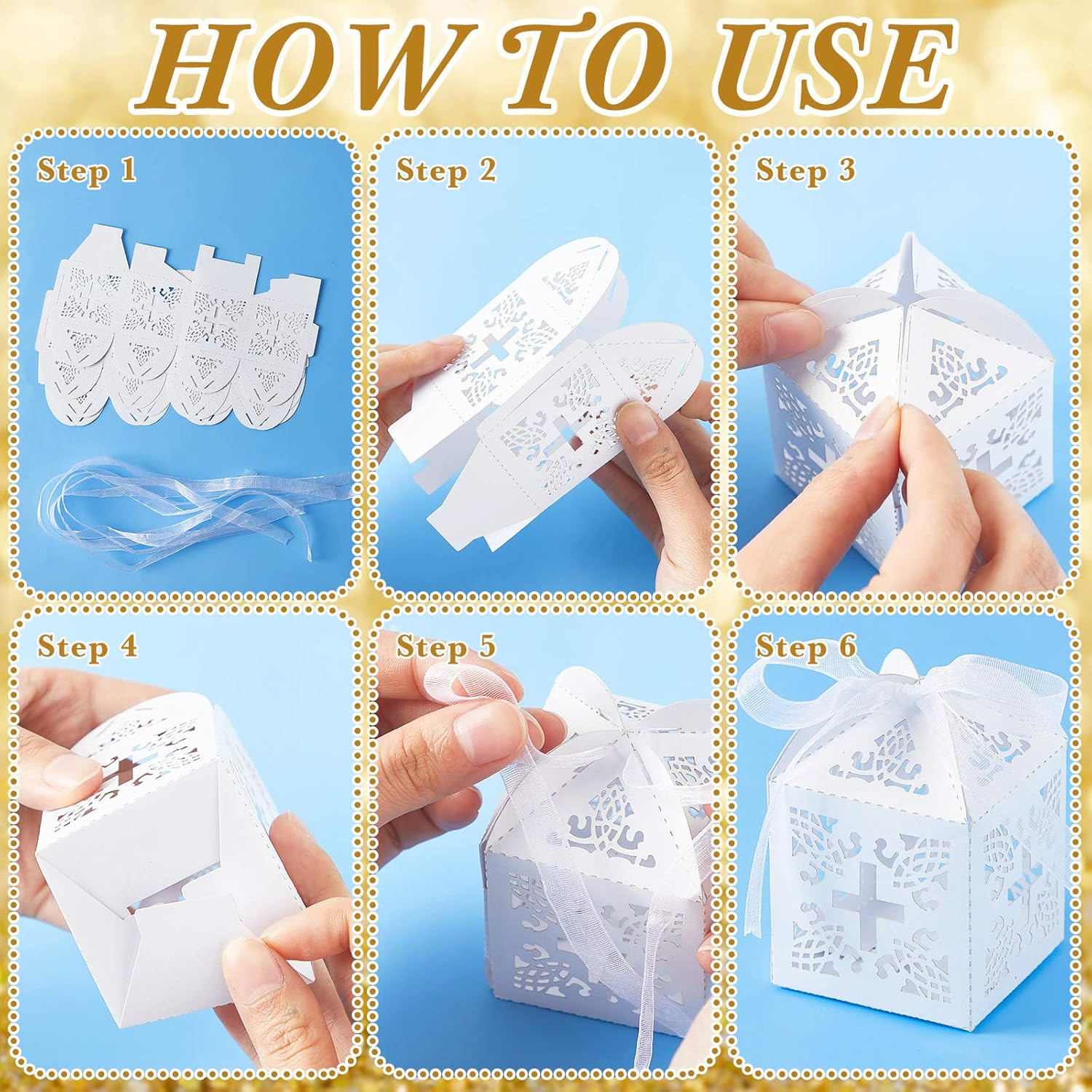 HOW TO USE

Step 1

Step 2

Step 3

Step 4

Step 5

Step 6