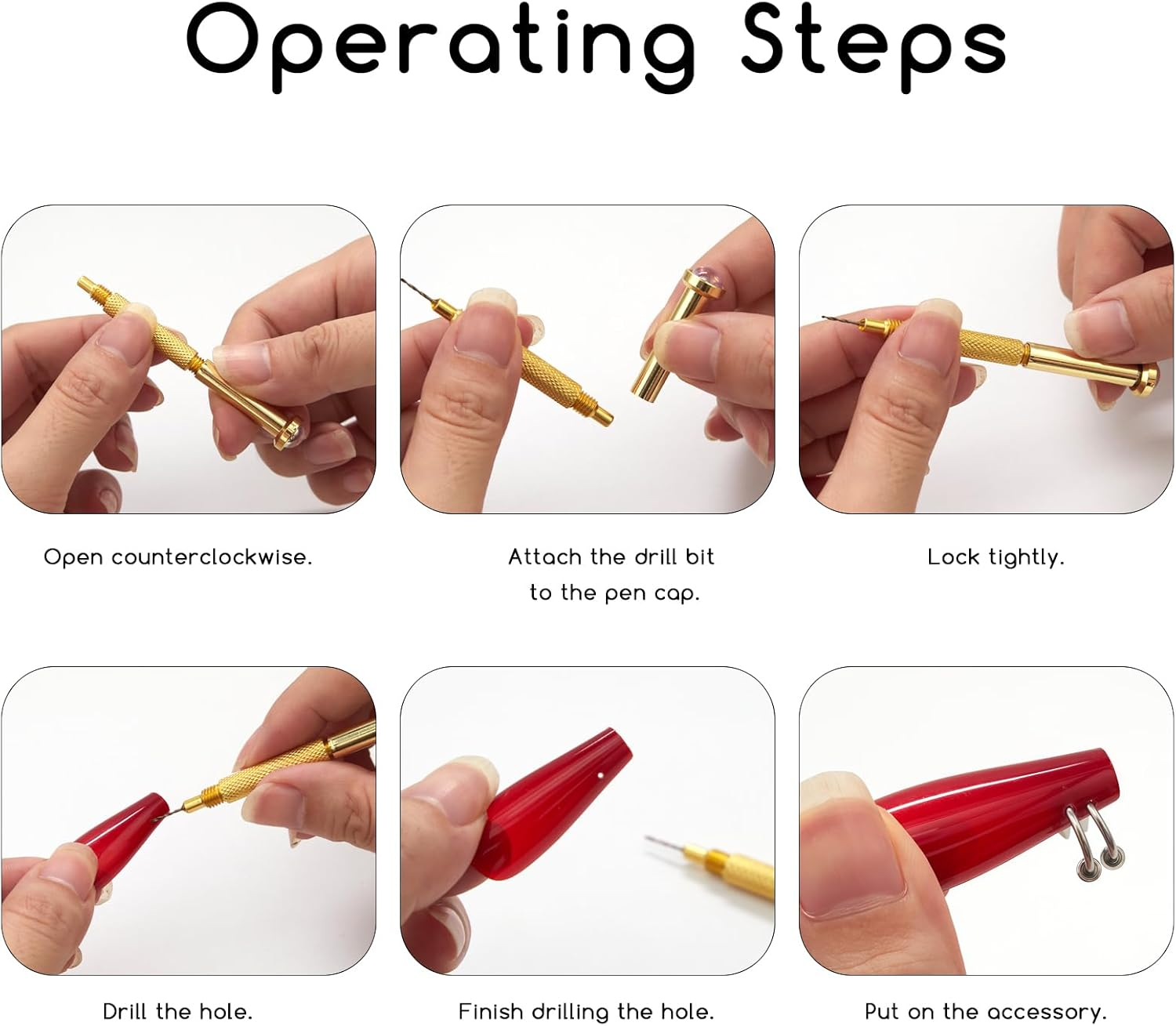 Operating Steps

Open counterclockwise.

Attach the drill bit to the pen cap.

Lock tightly.

Drill the hole.

Finish drilling the hole.

Put on the accessory.