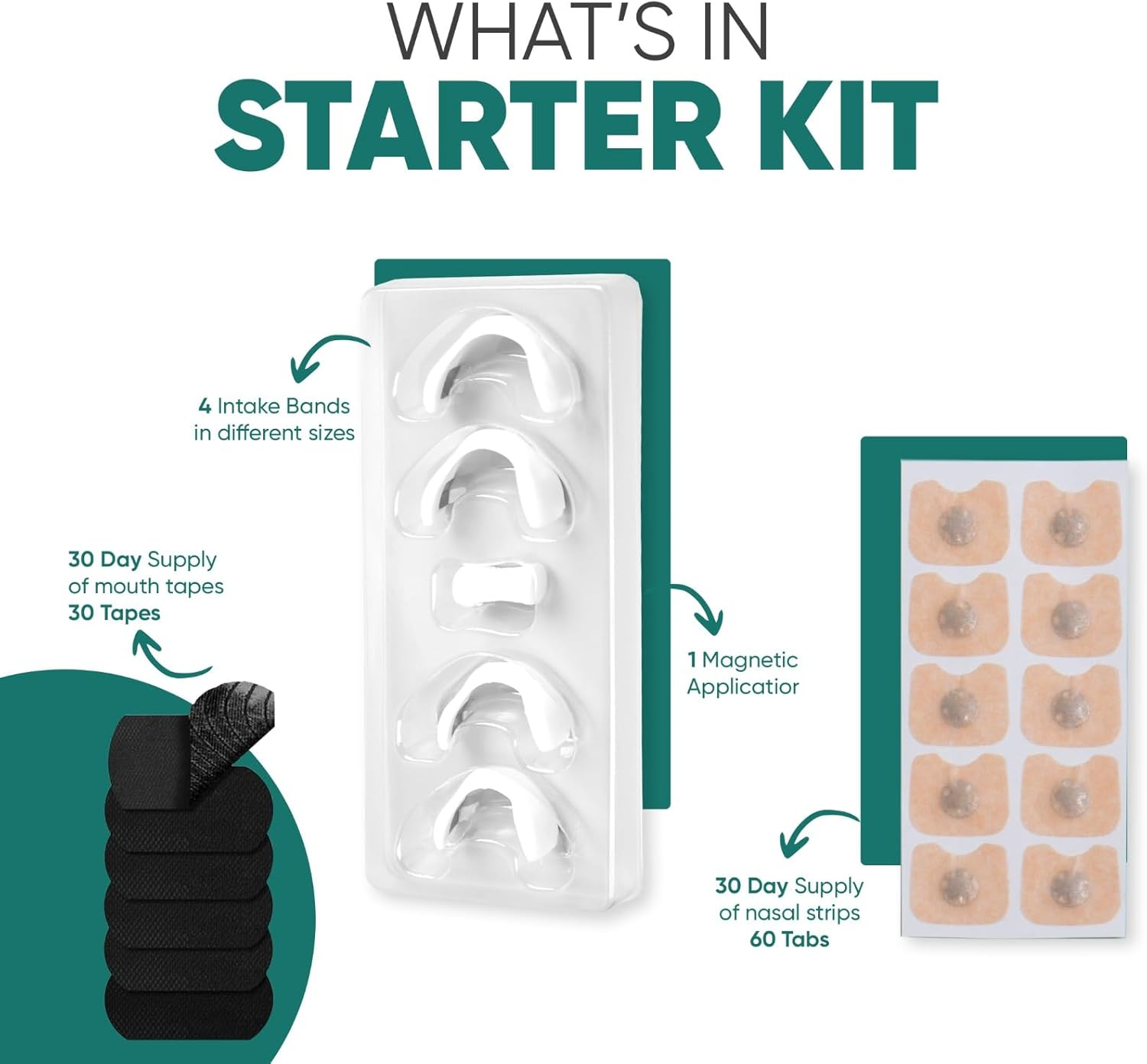 WHAT'S IN
STARTER KIT

4 Intake Bands in different sizes

30 Day Supply of mouth tapes
30 Tapes

1 Magnetic Applicatior

30 Day Supply of nasal strips
60 Tabs