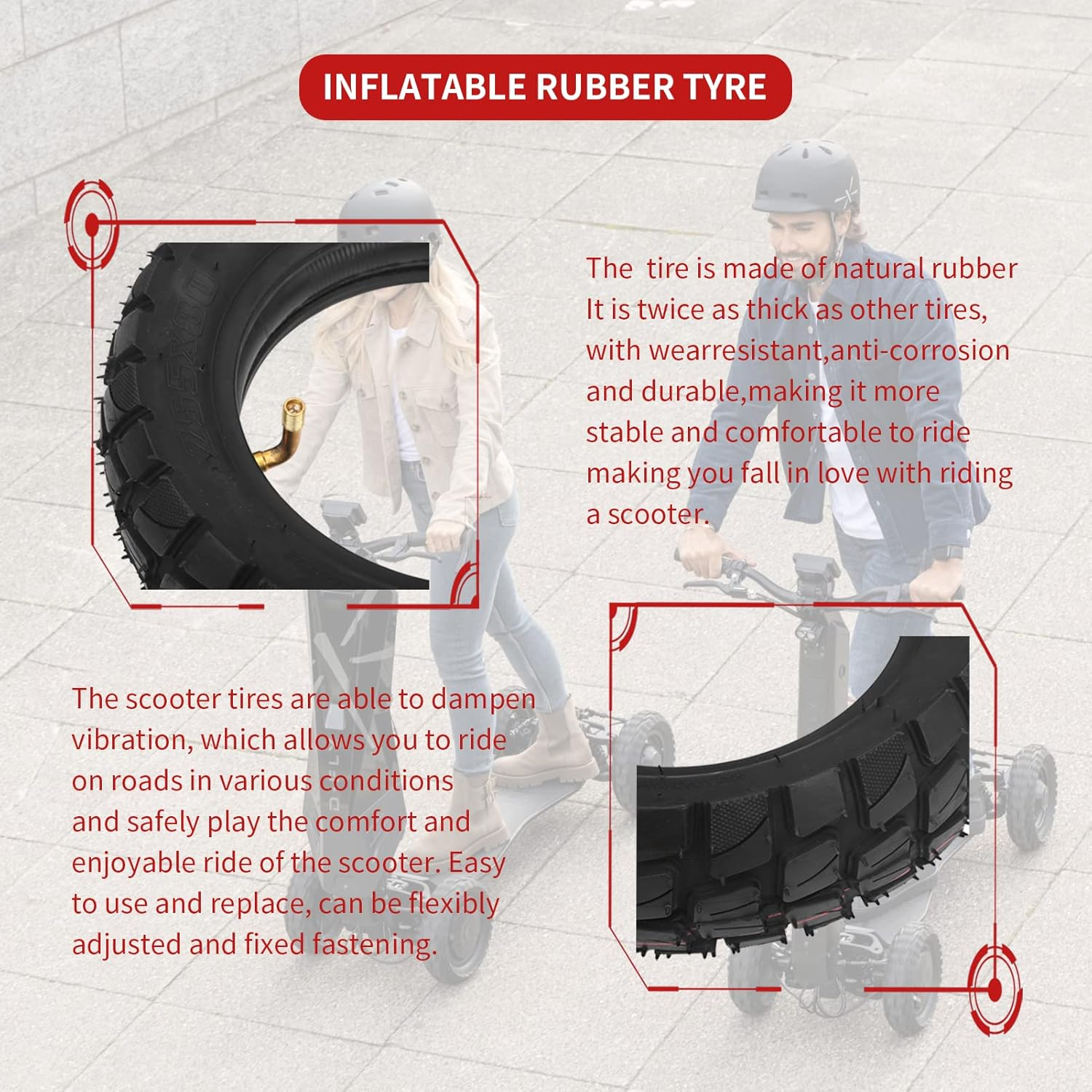 INFLATABLE RUBBER TYRE

The  tire is made of natural rubber It is twice as thick as other tires, with wearresistant,anti-corrosion and durable,making it more stable and comfortable to ride making you fall in love with riding a scooter.

The scooter tires are able to dampen vibration, which allows you to ride on roads in various conditions and safely play the comfort and enjoyable ride of the scooter. Easy to use and replace, can be flexibly adjusted and fixed fastening.