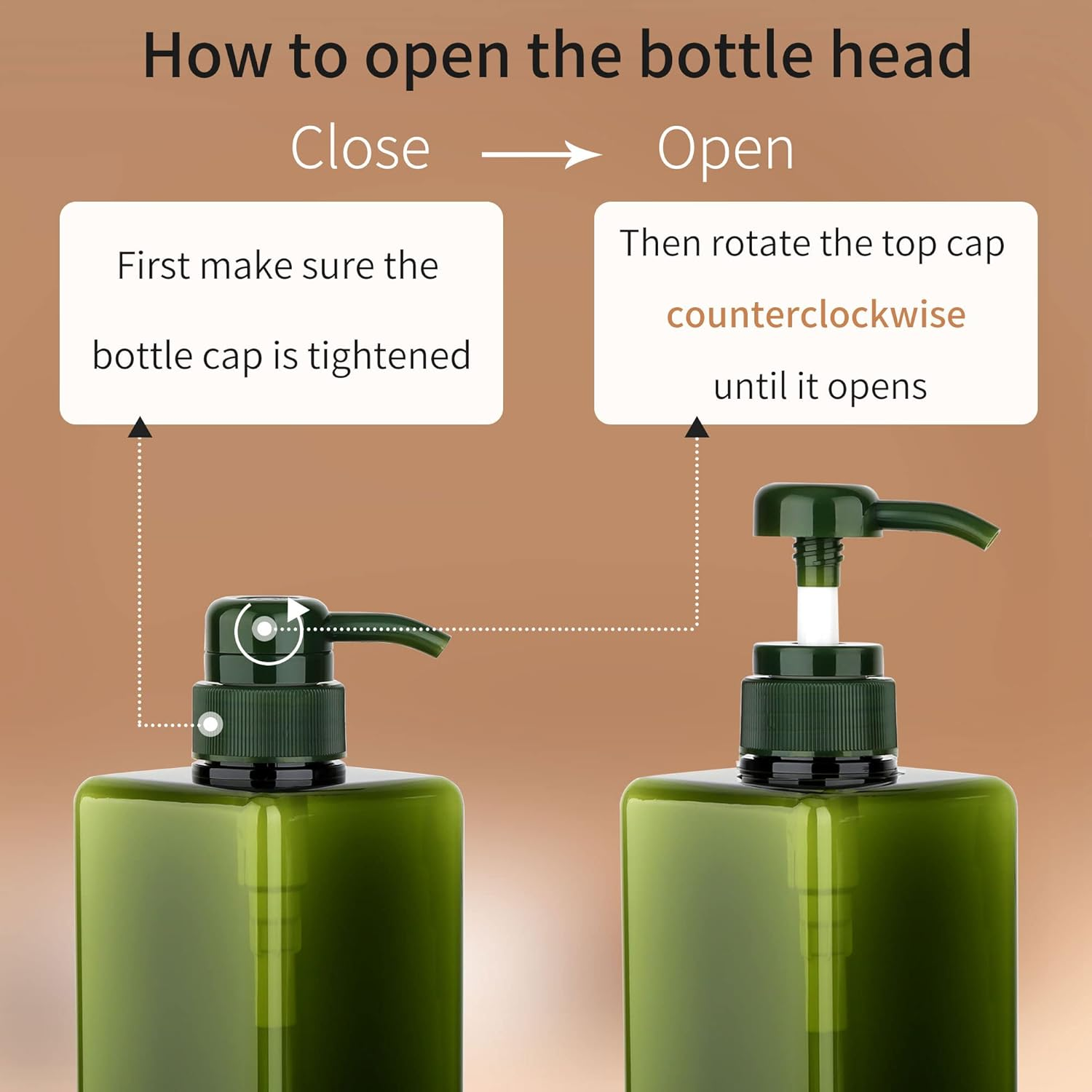 How to open the bottle head

Close → Open

First make sure the bottle cap is tightened

Then rotate the top cap counterclockwise until it opens