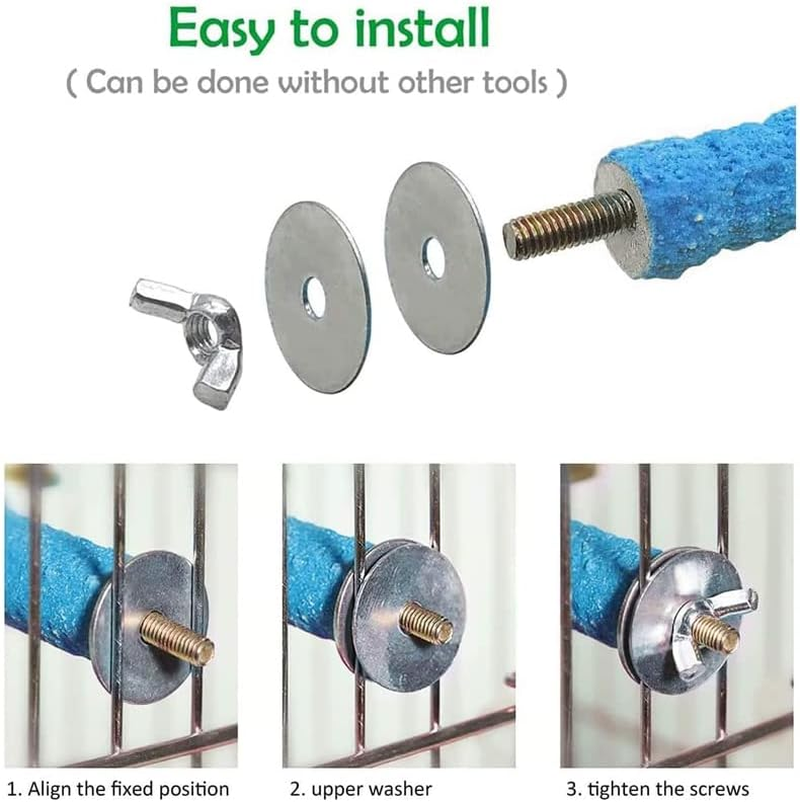 Easy to install
( Can be done without other tools )

1. Align the fixed position

2. upper washer

3. tighten the screws