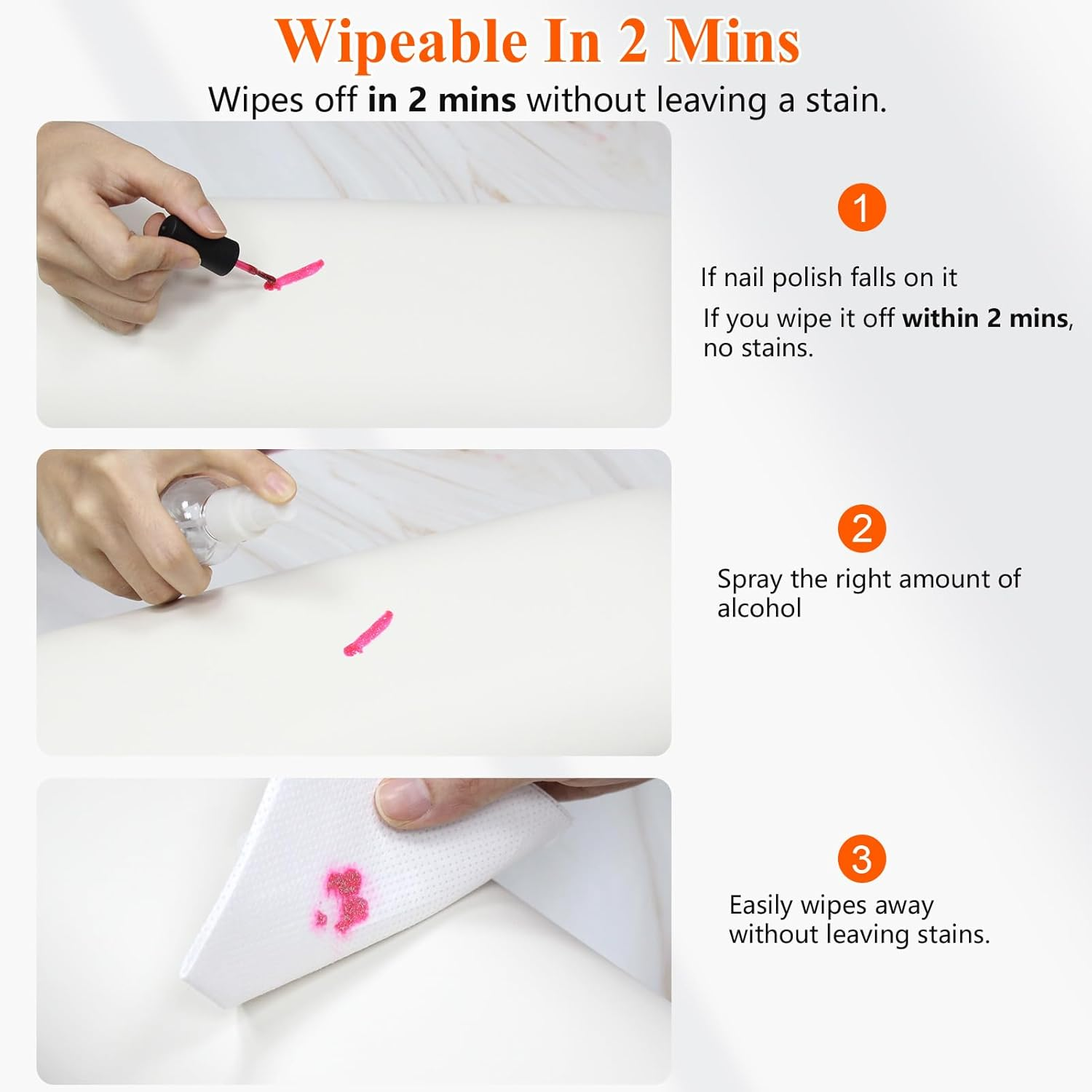 Wipeable In 2 Mins

Wipes off in 2 mins without leaving a stain.

1

If nail polish falls on it

If you wipe it off within 2 mins, no stains.

2

Spray the right amount of alcohol

3

Easily wipes away without leaving stains.