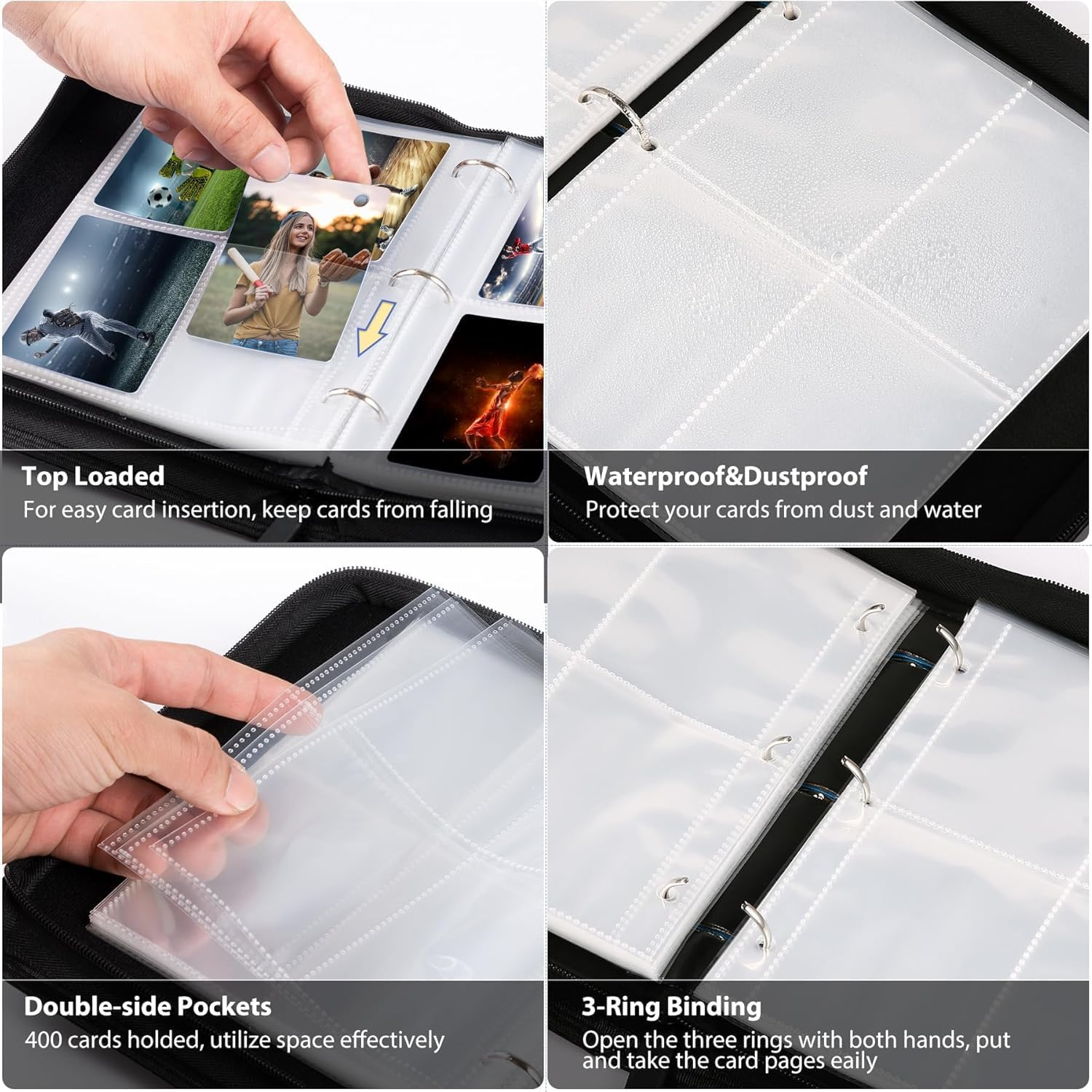 Top Loaded
For easy card insertion, keep cards from falling

Waterproof&Dustproof
Protect your cards from dust and water

Double-side Pockets
400 cards holded, utilize space effectively

3-Ring Binding
Open the three rings with both hands, put and take the card pages eaily