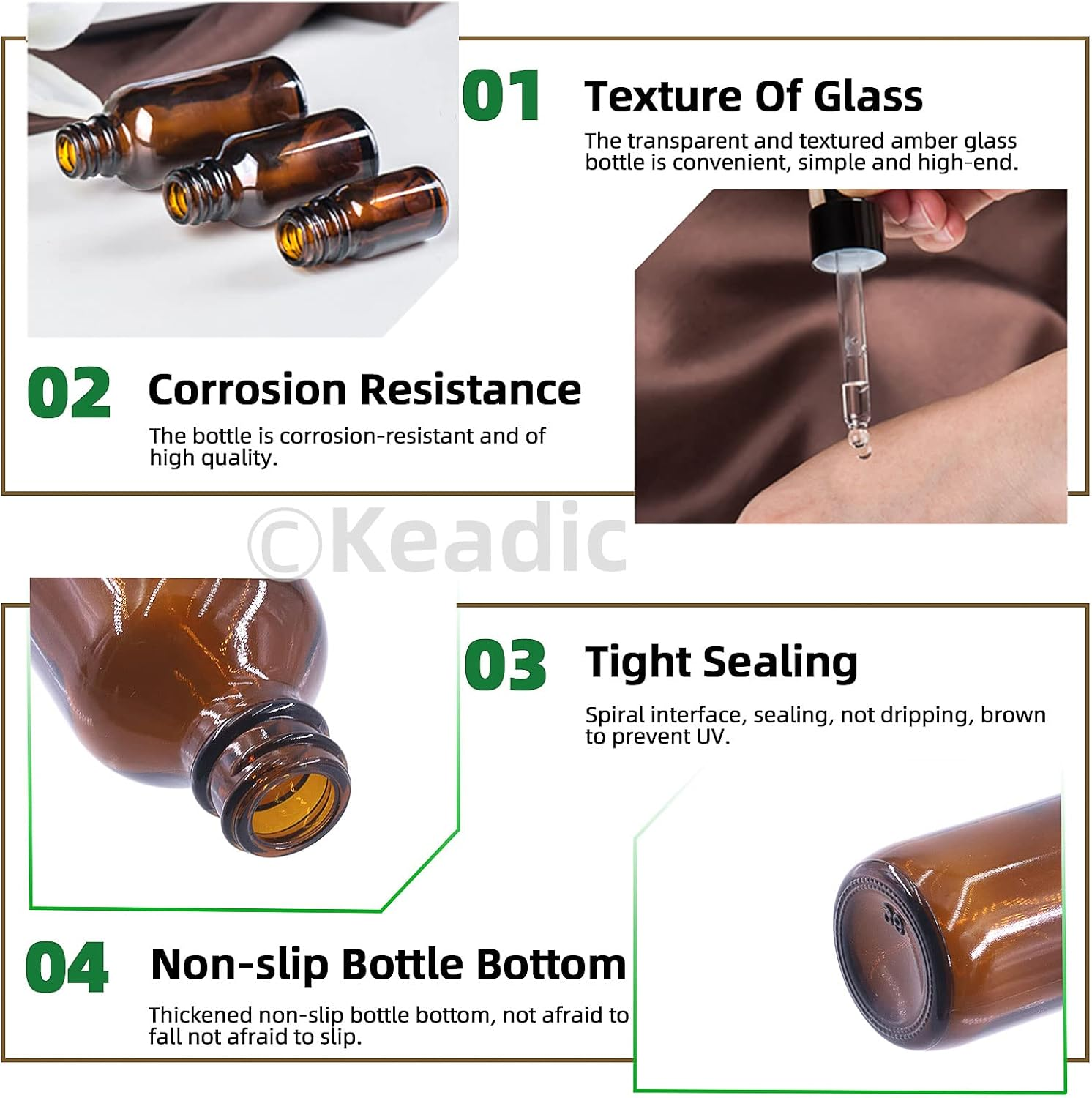 01 Texture Of Glass

The transparent and textured amber glass bottle is convenient, simple and high-end.

02 Corrosion Resistance

The bottle is corrosion-resistant and of high quality.

©Keadic

03 Tight Sealing

Spiral interface, sealing, not dripping, brown to prevent UV.

04 Non-slip Bottle Bottom

Thickened non-slip bottle bottom, not afraid to fall not afraid to slip.