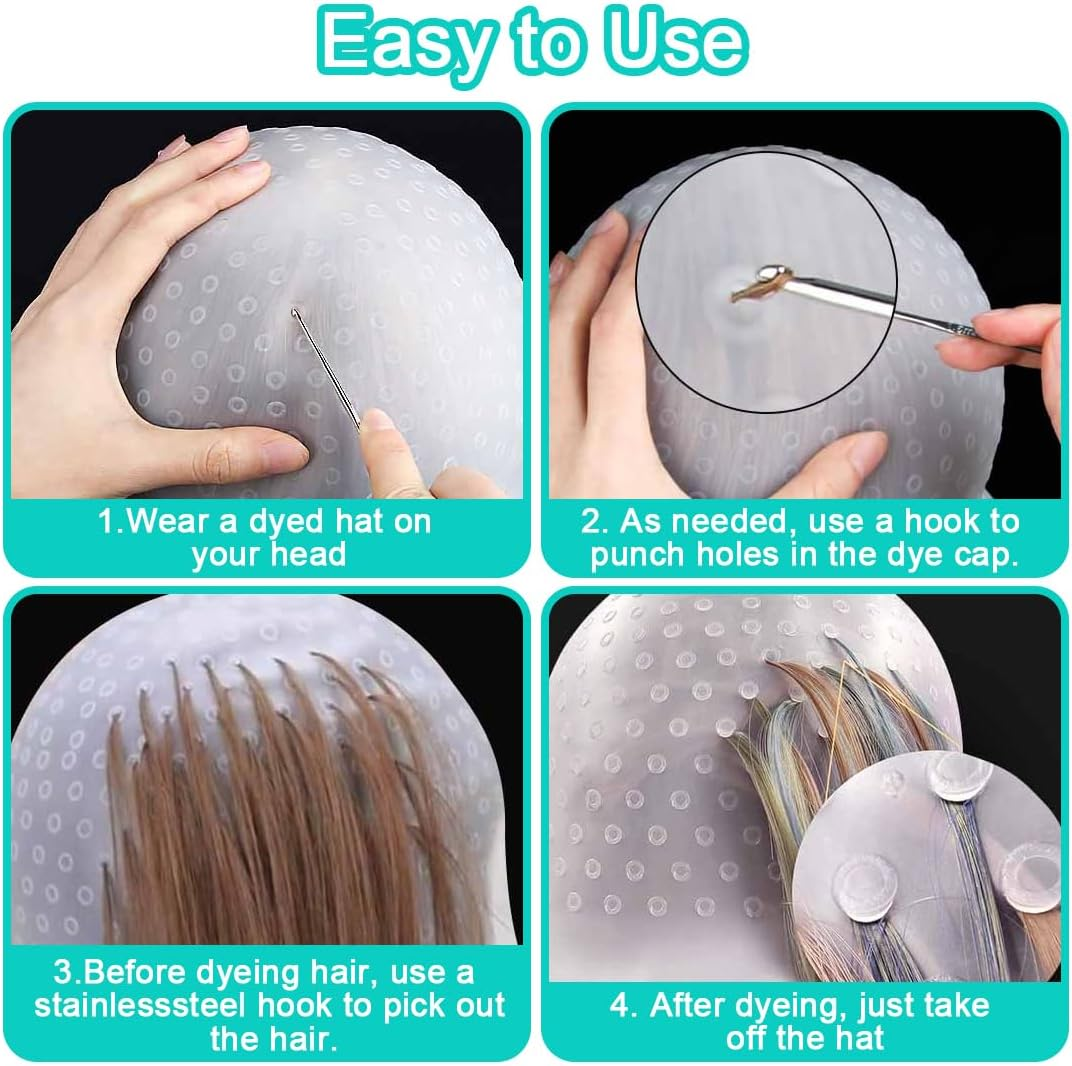 Easy to Use

1.Wear a dyed hat on your head

2. As needed, use a hook to punch holes in the dye cap.

3.Before dyeing hair, use a stainlesssteel hook to pick out the hair.

4. After dyeing, just take off the hat