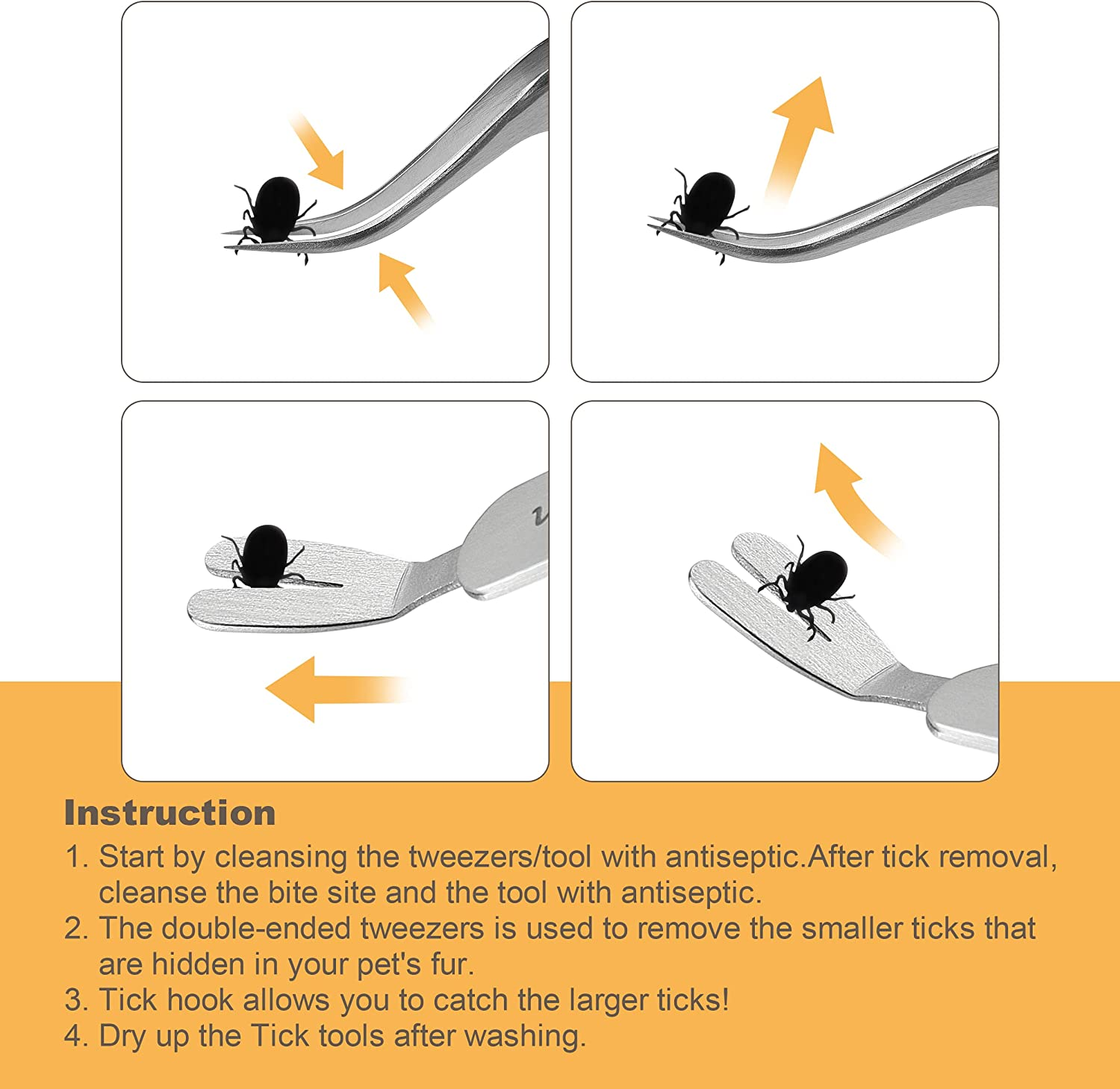 Instruction

1. Start by cleansing the tweezers/tool with antiseptic.After tick removal, cleanse the bite site and the tool with antiseptic.
2. The double-ended tweezers is used to remove the smaller ticks that are hidden in your pet's fur.
3. Tick hook allows you to catch the larger ticks!
4. Dry up the Tick tools after washing.