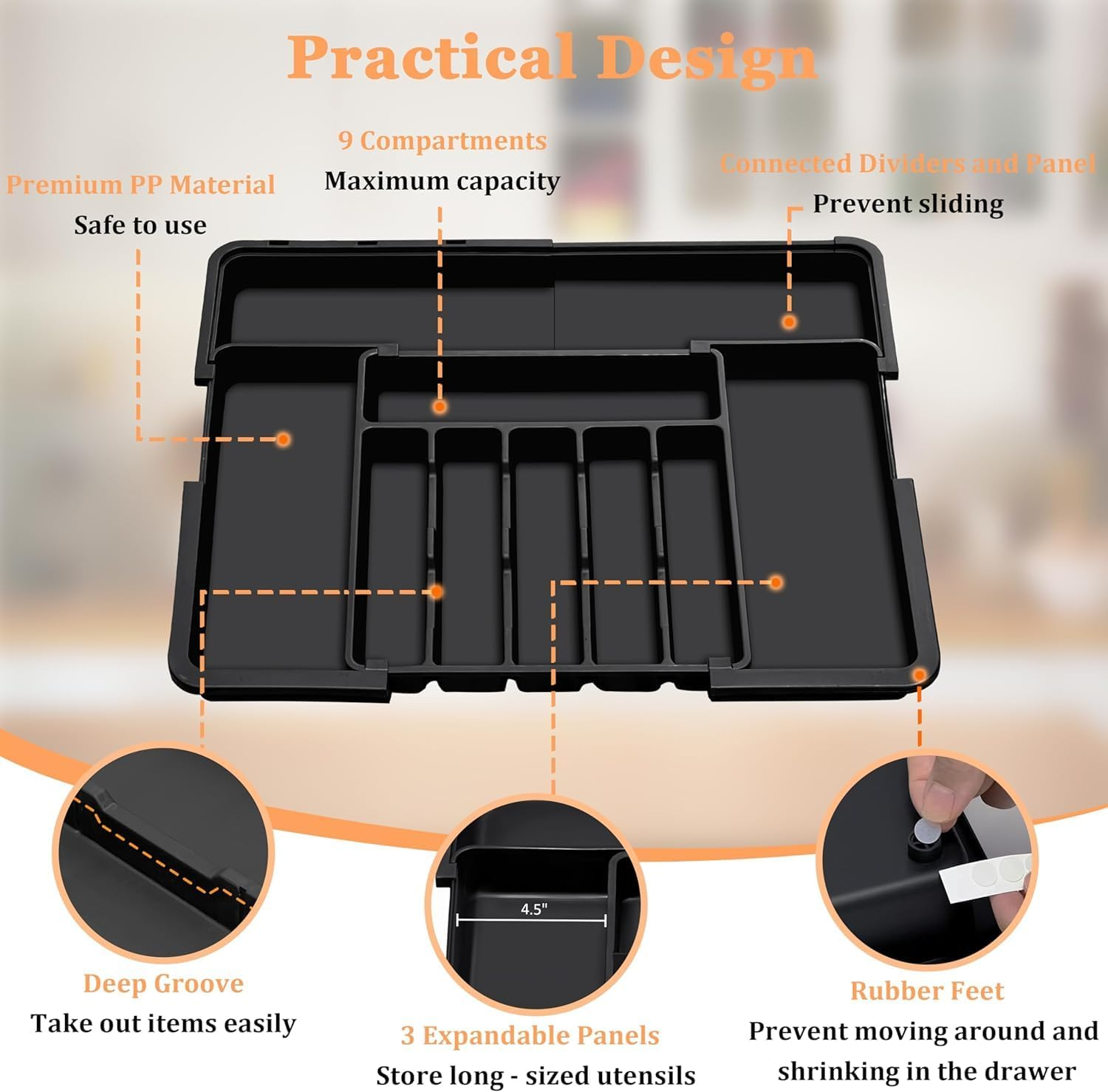 Practical Design

Premium PP Material
Safe to use

9 Compartments
Maximum capacity

Connected Dividers and Panel
Prevent sliding

4.5"

Deep Groove
Take out items easily

3 Expandable Panels
Store long - sized utensils

Rubber Feet
Prevent moving around and shrinking in the drawer