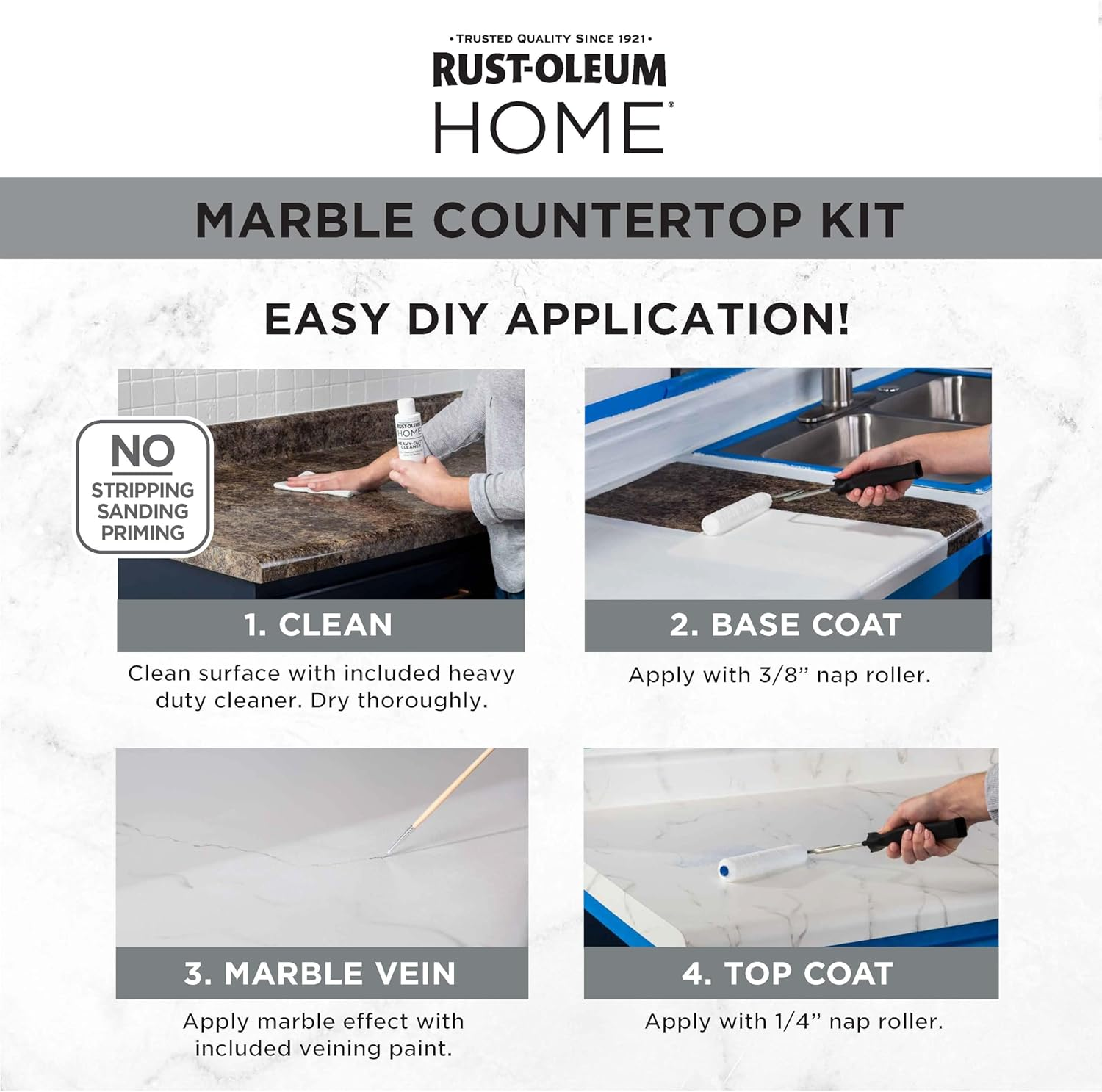 •TRUSTED QUALITY SINCE 1921•
RUST-OLEUM
HOME®

MARBLE COUNTERTOP KIT

EASY DIY APPLICATION!

NO
STRIPPING
SANDING
PRIMING

RUST-OLEUM HOME HEAVY-DUTY CLEANER

1. CLEAN
Clean surface with included heavy duty cleaner. Dry thoroughly.

2. BASE COAT
Apply with 3/8" nap roller.

3. MARBLE VEIN
Apply marble effect with included veining paint.

4. TOP COAT
Apply with 1/4" nap roller.