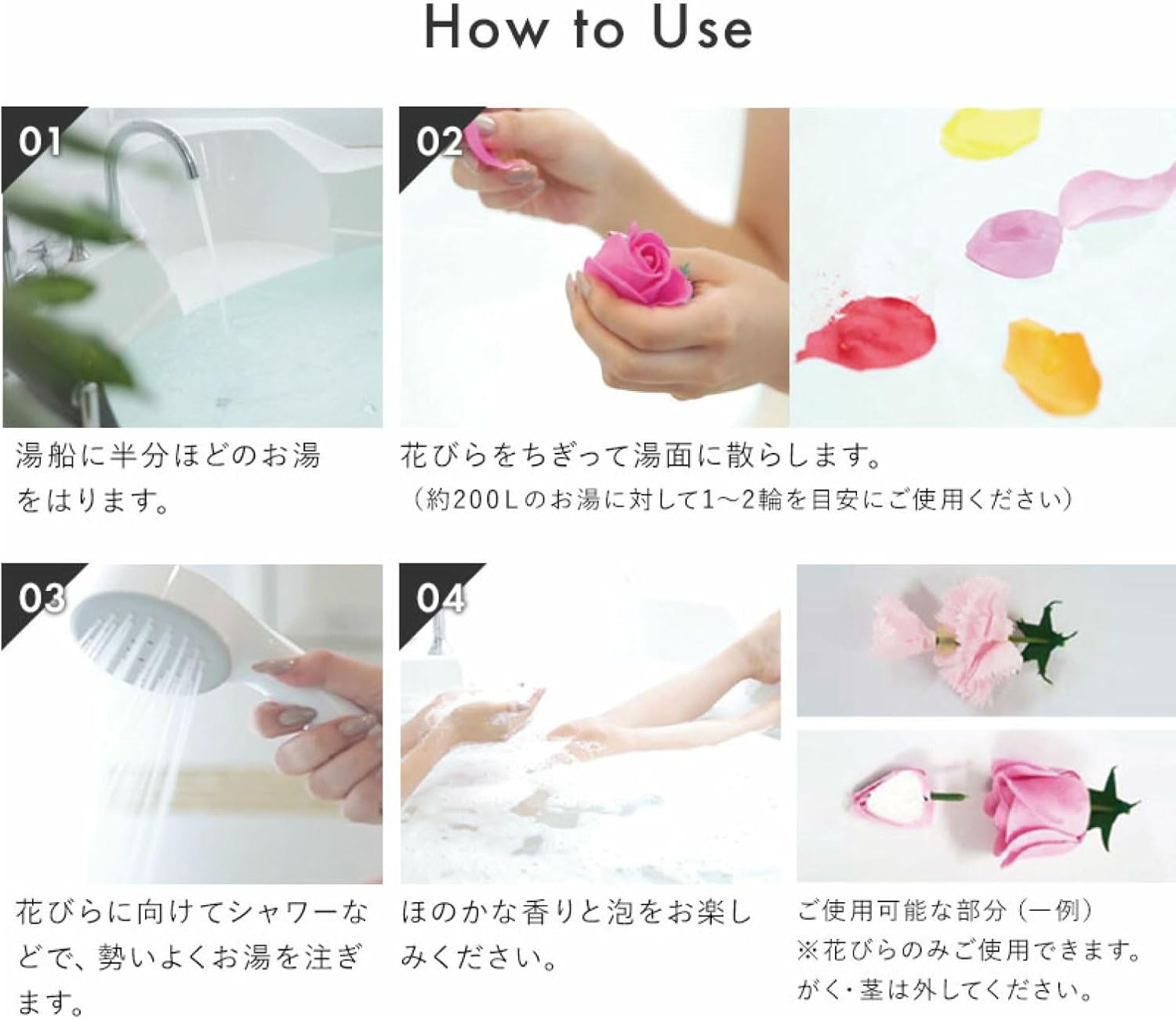 How to Use

01

湯船に半分ほどのお湯をはります。

02

花びらをちぎって湯面に散らします。
（約200Lのお湯に対して1〜2輪を目安にご使用ください）

03

花びらに向けてシャワーなどで、勢いよくお湯を注ぎます。

04

ほのかな香りと泡をお楽しみください。

ご使用可能な部分（一例）
※花びらのみご使用できます。
がく・茎は外してください。