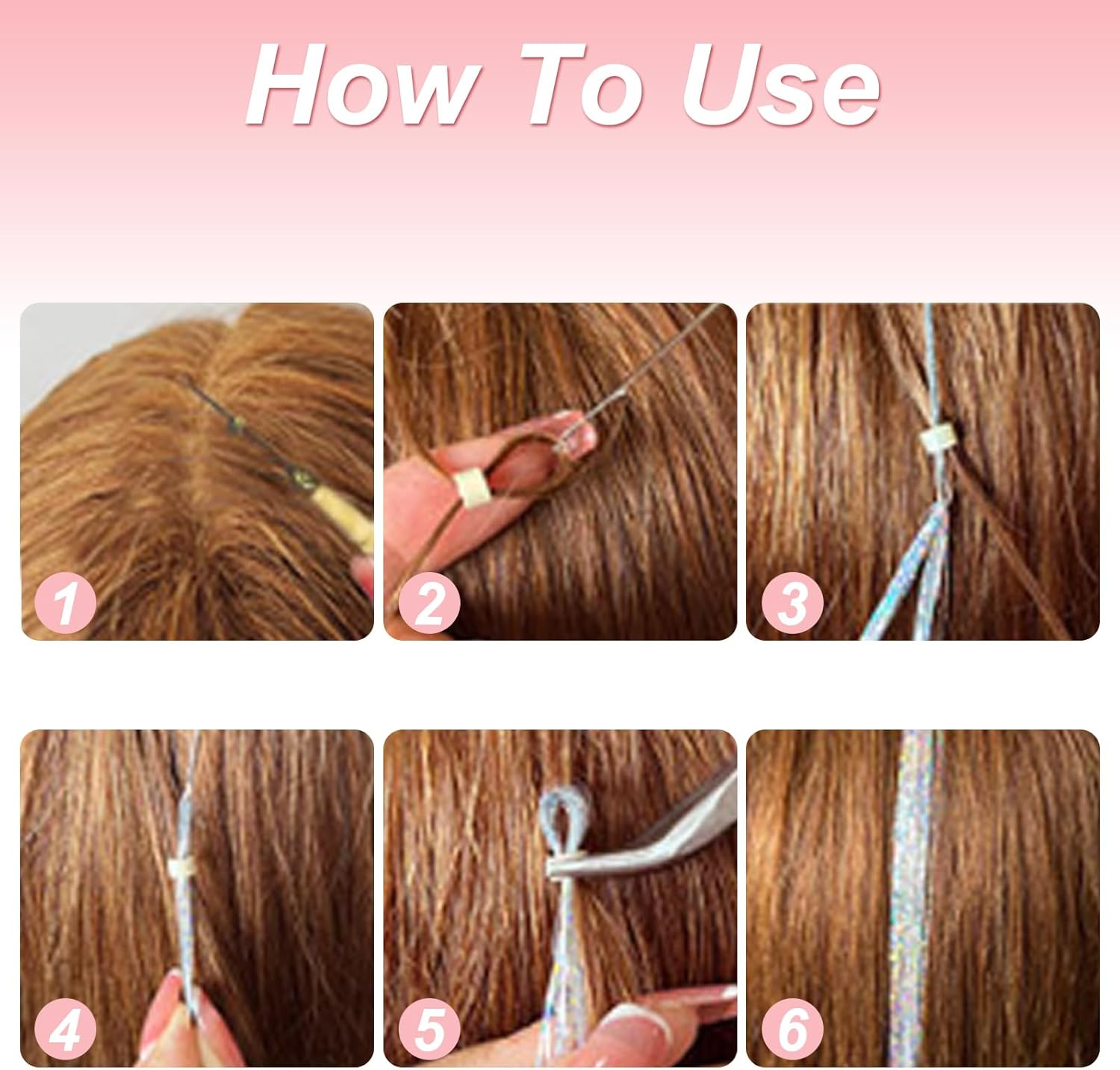 How To Use

1

2

3

4

5

6