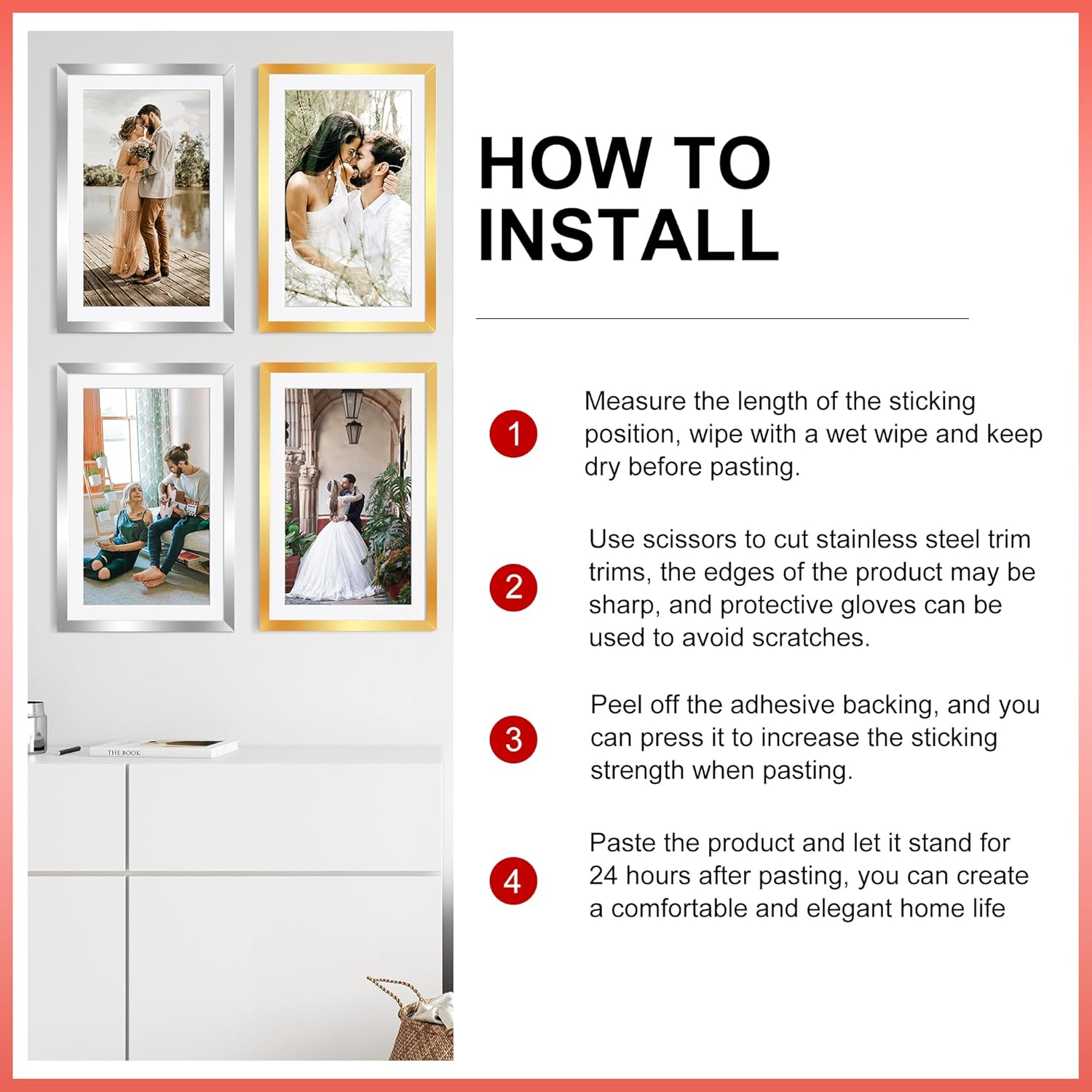 THE BOOK

HOW TO INSTALL

1 Measure the length of the sticking position, wipe with a wet wipe and keep dry before pasting.

2 Use scissors to cut stainless steel trim trims, the edges of the product may be sharp, and protective gloves can be used to avoid scratches.

3 Peel off the adhesive backing, and you can press it to increase the sticking strength when pasting.

4 Paste the product and let it stand for 24 hours after pasting, you can create a comfortable and elegant home life