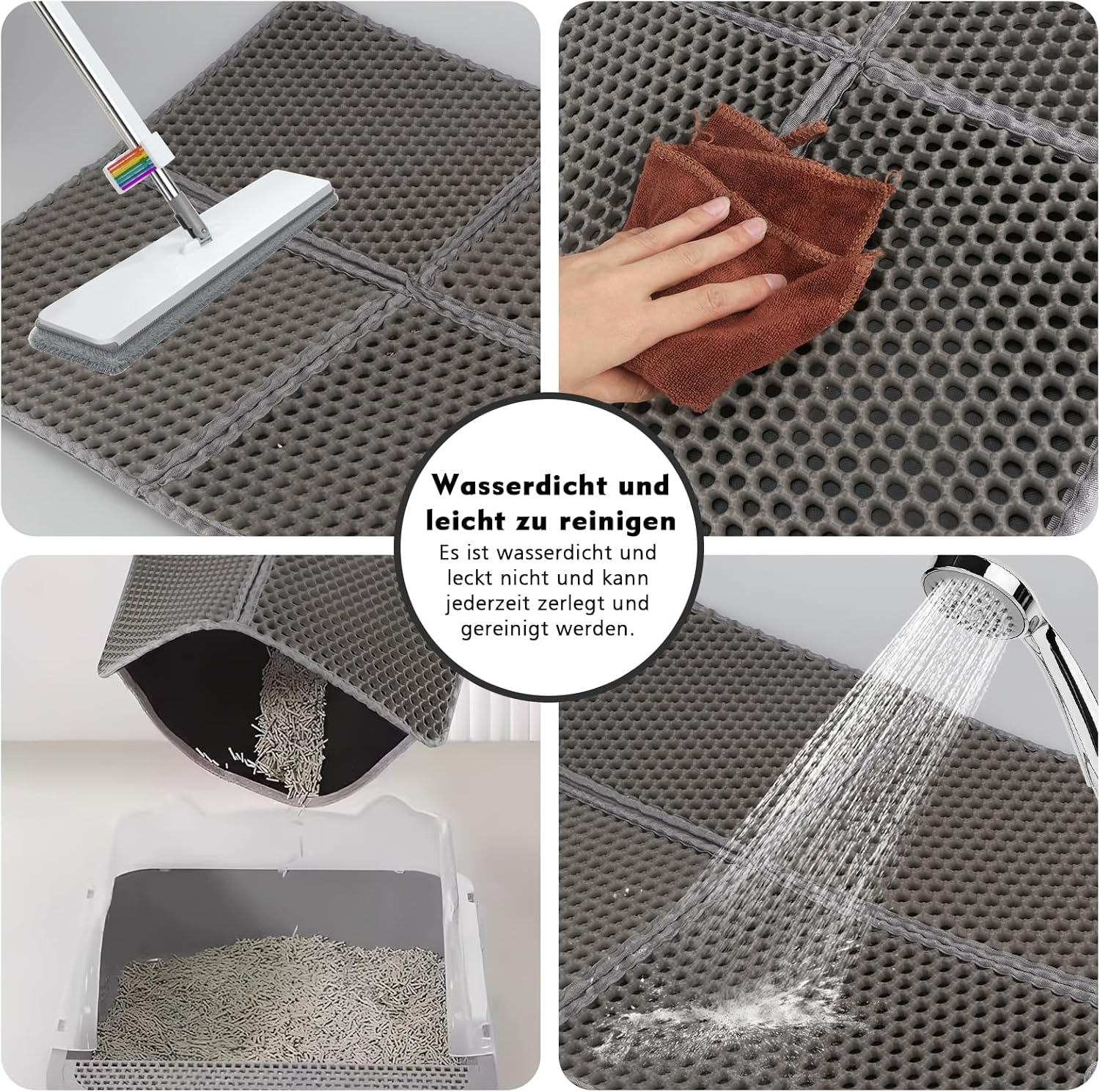 Wasserdicht und leicht zu reinigen

Es ist wasserdicht und leckt nicht und kann jederzeit zerlegt und gereinigt werden.