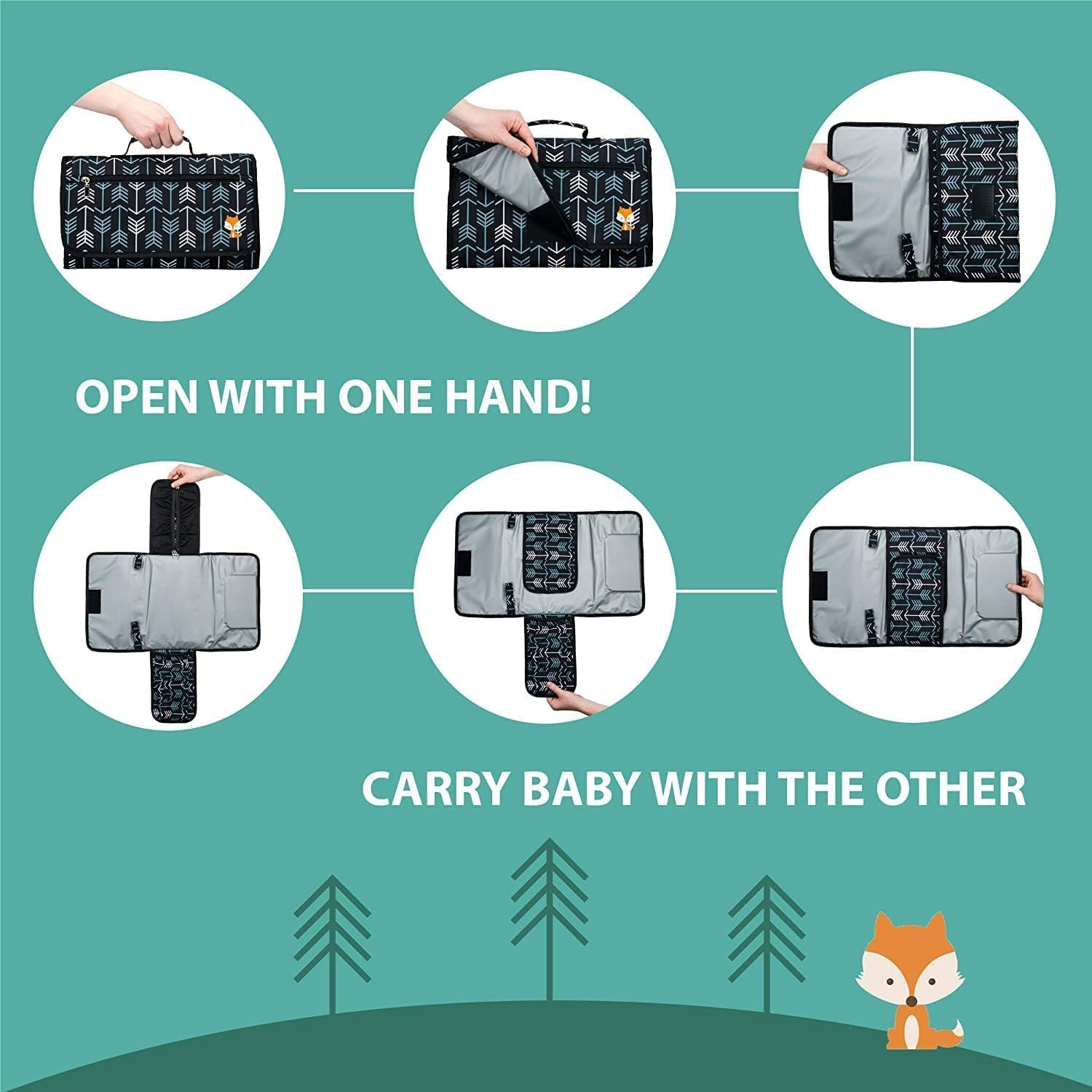 OPEN WITH ONE HAND!

CARRY BABY WITH THE OTHER