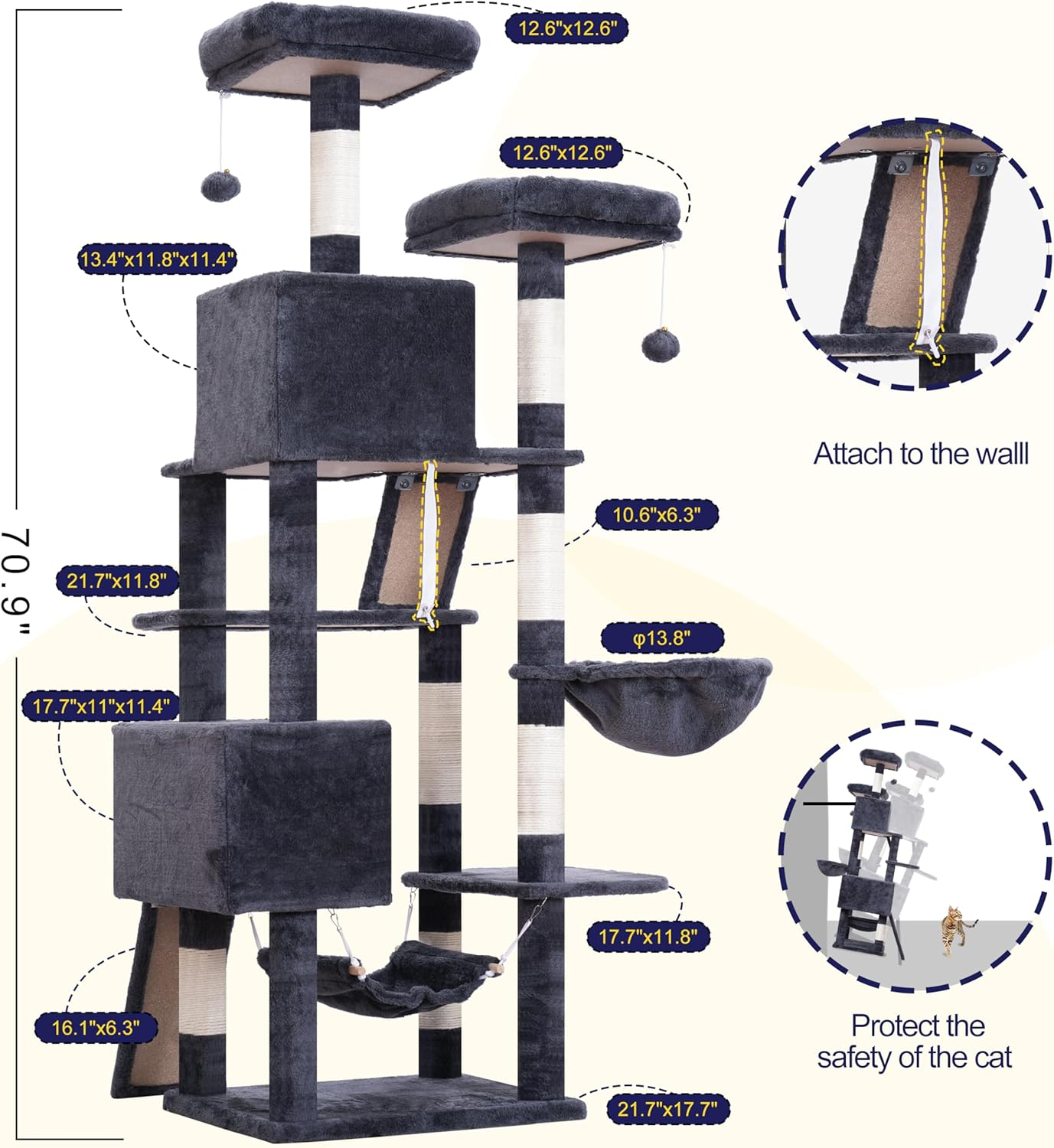 12.6"x12.6"

12.6"x12.6"

13.4"x11.8"x11.4"

70.9"

10.6"x6.3"

21.7"x11.8"

φ13.8"

17.7"x11"x11.4"

17.7"x11.8"

16.1"x6.3"

21.7"x17.7"

Attach to the walll

Protect the safety of the cat