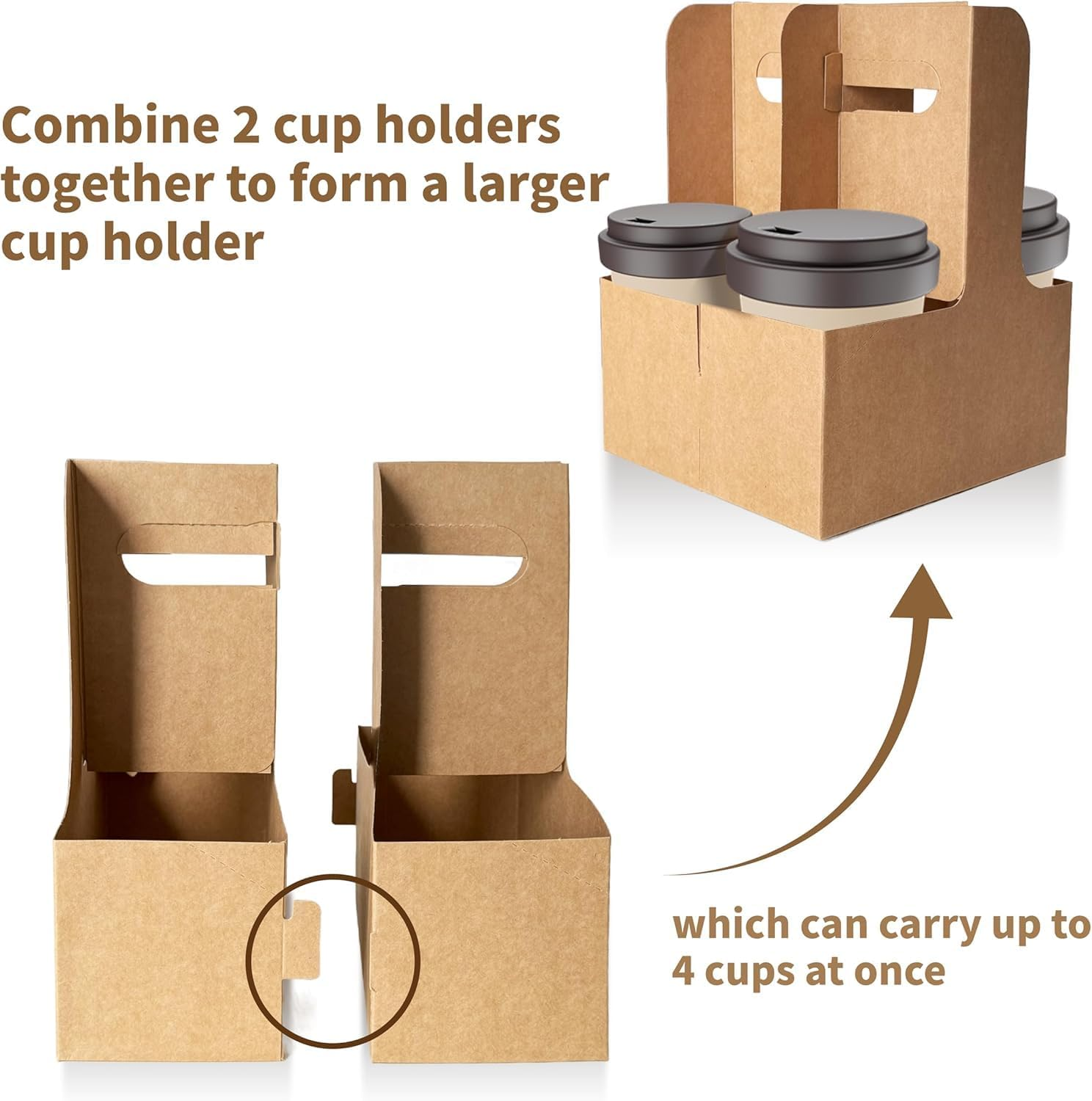 Combine 2 cup holders together to form a larger cup holder

which can carry up to 4 cups at once