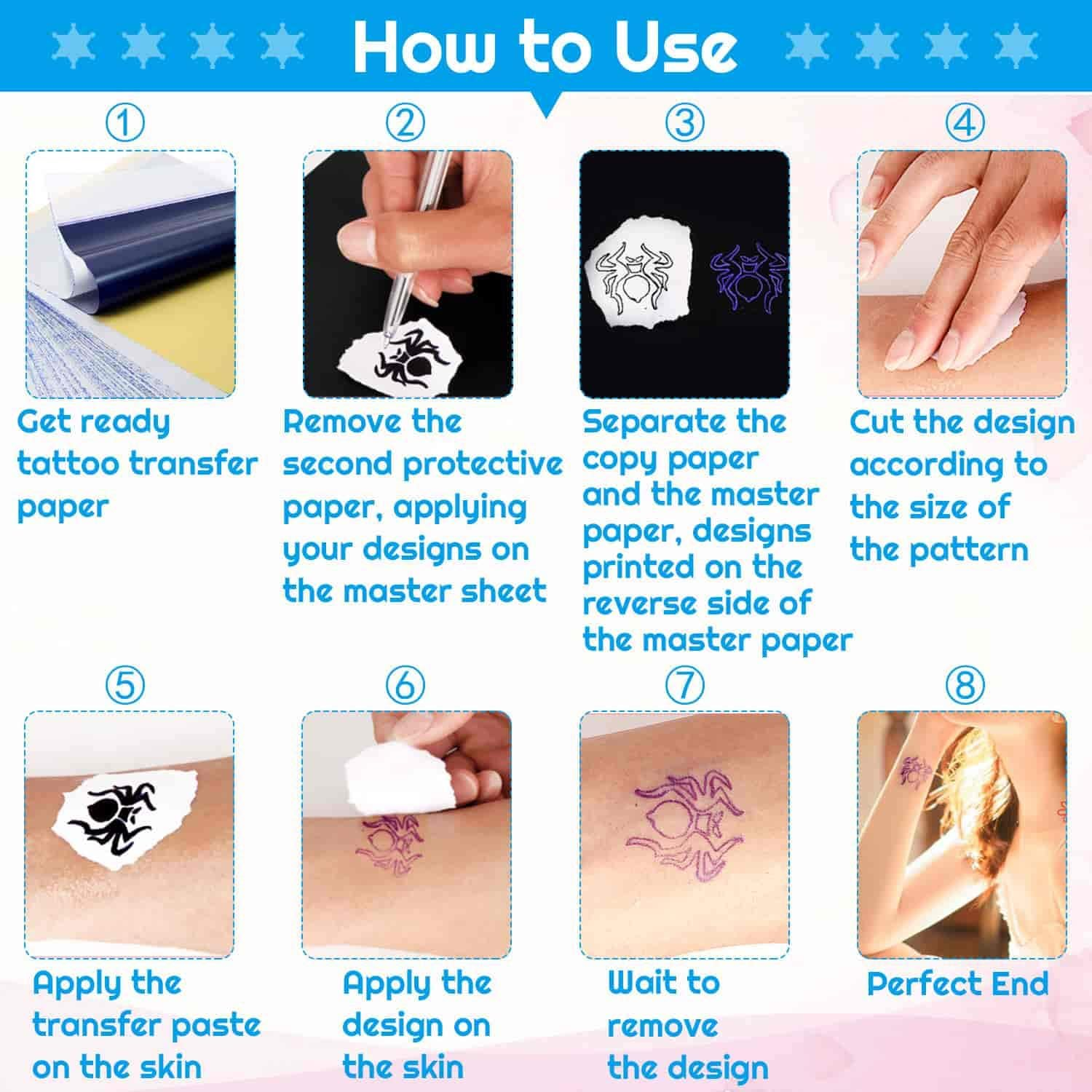 How to Use

①

Get ready tattoo transfer paper

②

Remove the second protective paper, applying your designs on the master sheet

③

Separate the copy paper and the master paper, designs printed on the reverse side of the master paper

④

Cut the design according to the size of the pattern

⑤

Apply the transfer paste on the skin

⑥

Apply the design on the skin

⑦

Wait to remove the design

⑧

Perfect End