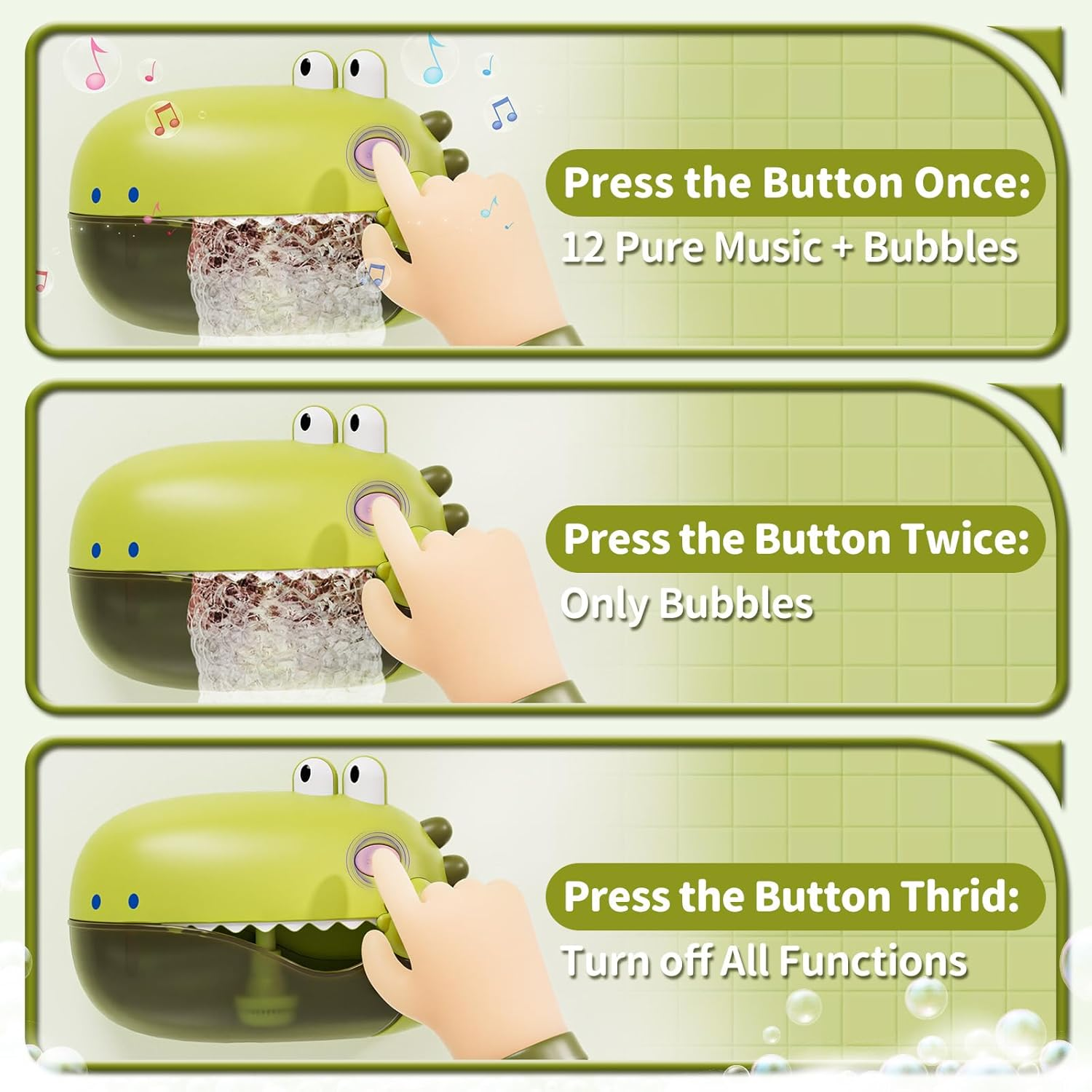 Press the Button Once:
12 Pure Music + Bubbles

Press the Button Twice:
Only Bubbles

Press the Button Thrid:
Turn off All Functions