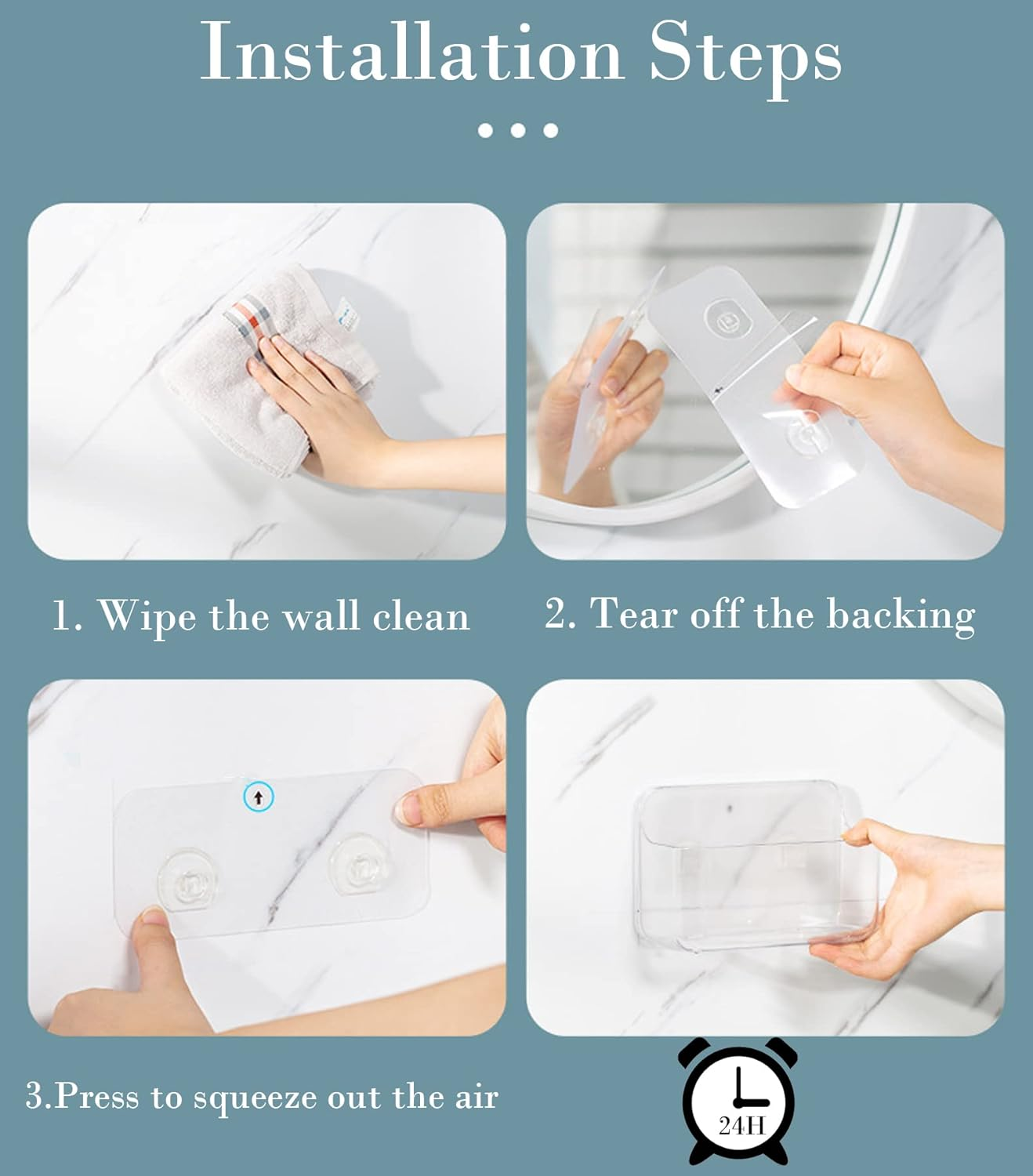 Installation Steps

1. Wipe the wall clean

2. Tear off the backing

3.Press to squeeze out the air

24H