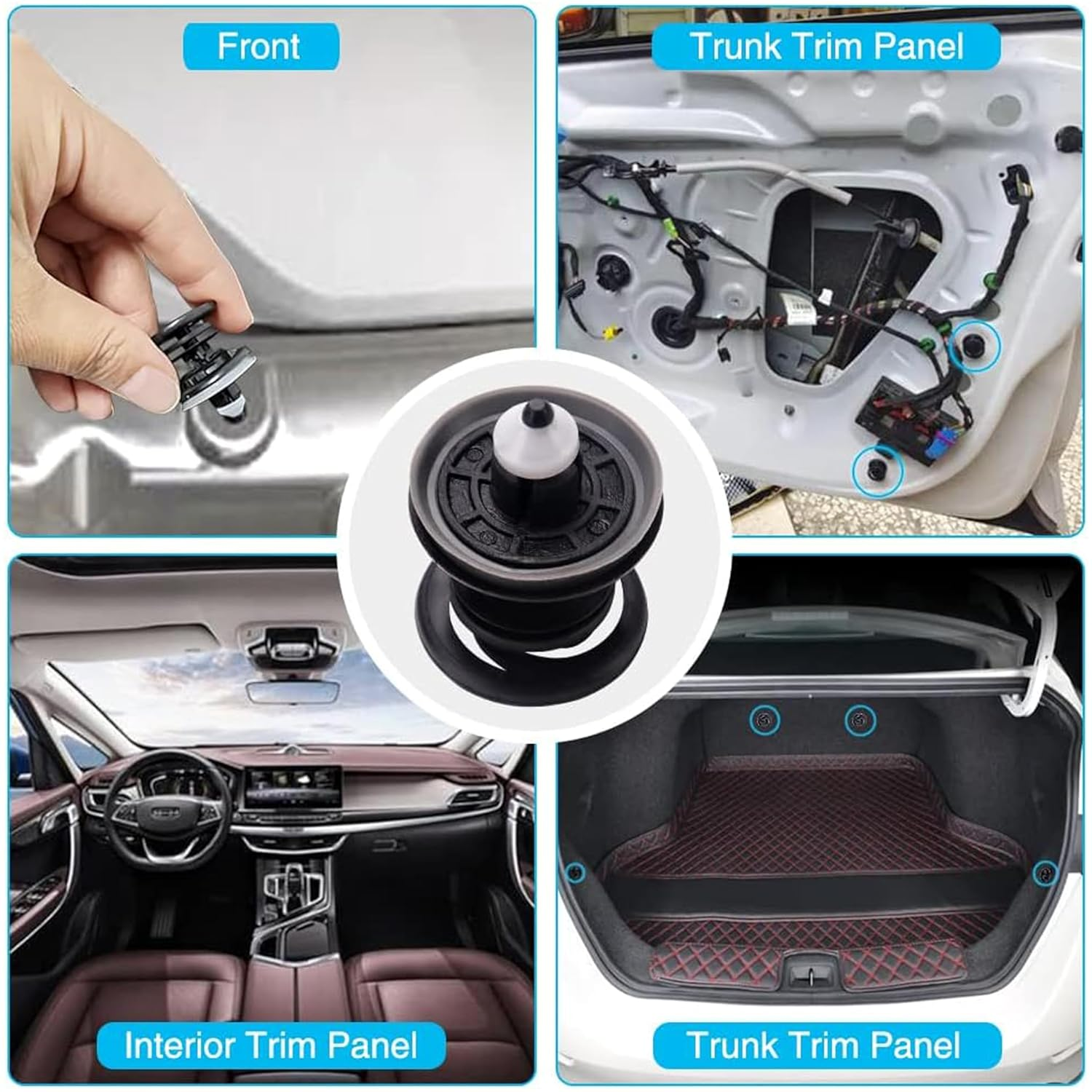 Front

Trunk Trim Panel

Interior Trim Panel

Trunk Trim Panel