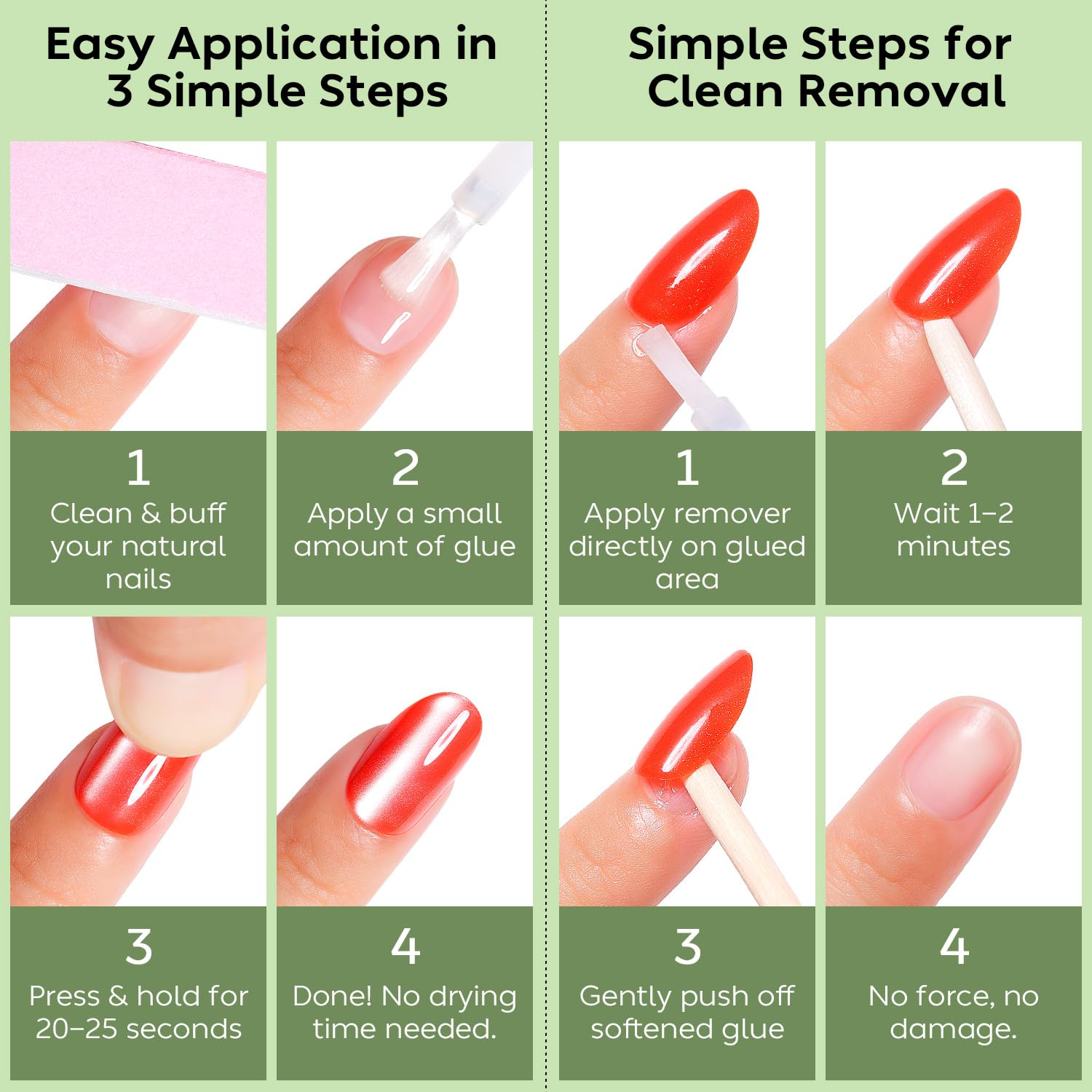 Easy Application in 3 Simple Steps

1
Clean & buff your natural nails

2
Apply a small amount of glue

3
Press & hold for 20–25 seconds

4
Done! No drying time needed.

Simple Steps for Clean Removal

1
Apply remover directly on glued area

2
Wait 1–2 minutes

3
Gently push off softened glue

4
No force, no damage.