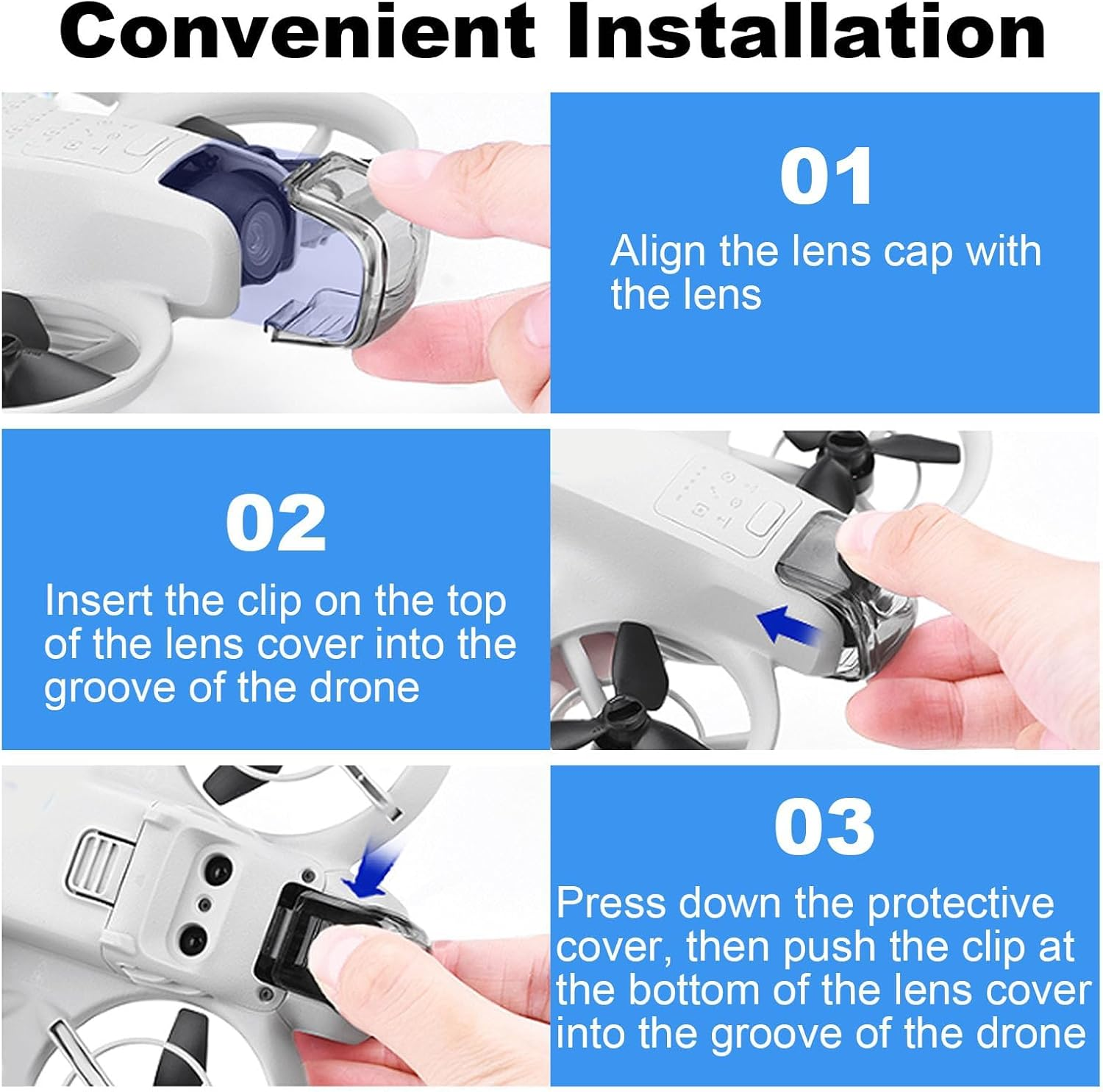 Convenient Installation

01

Align the lens cap with the lens

02

Insert the clip on the top of the lens cover into the groove of the drone

03

Press down the protective cover, then push the clip at the bottom of the lens cover into the groove of the drone