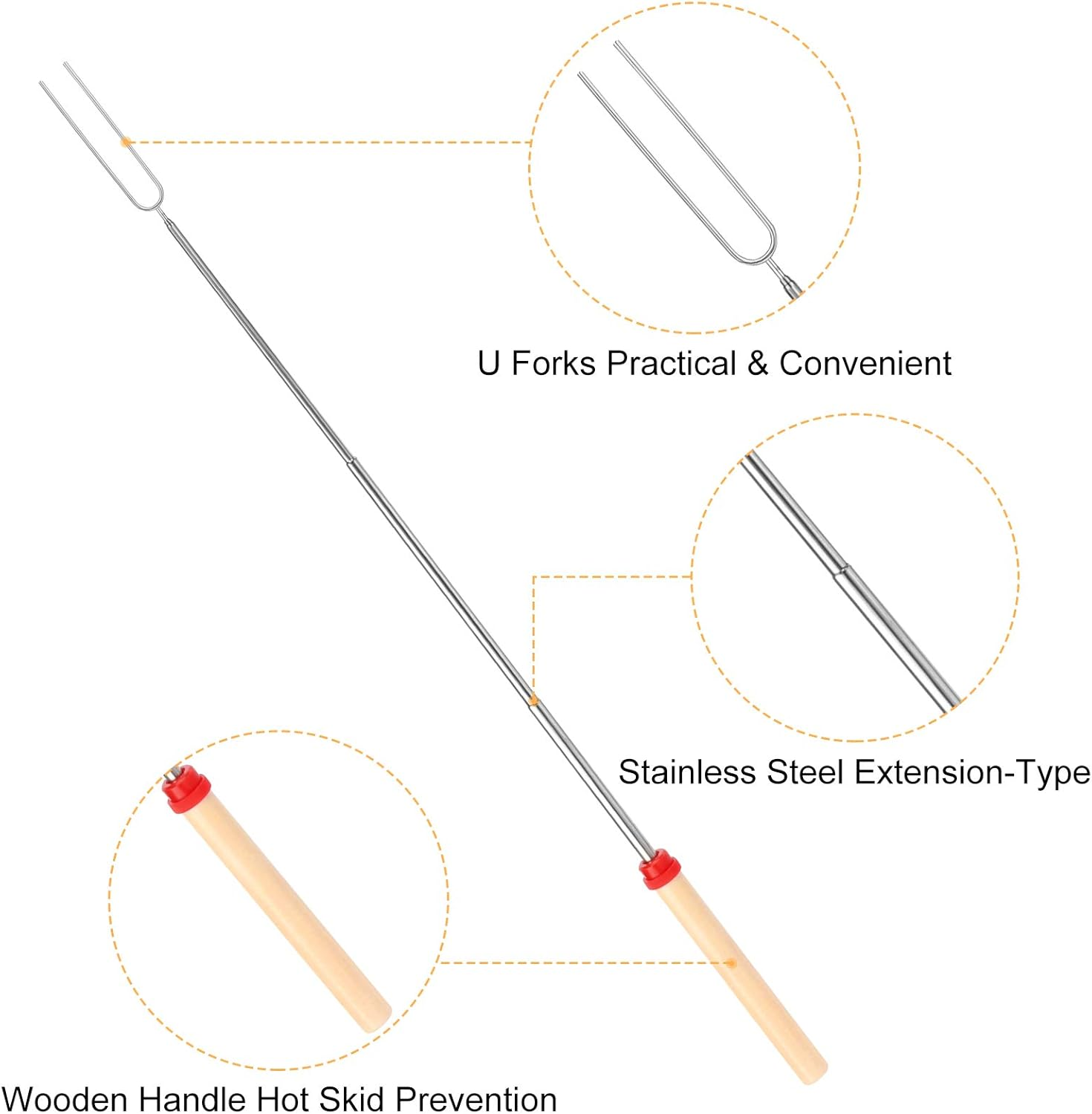 U Forks Practical & Convenient

Stainless Steel Extension-Type

Wooden Handle Hot Skid Prevention