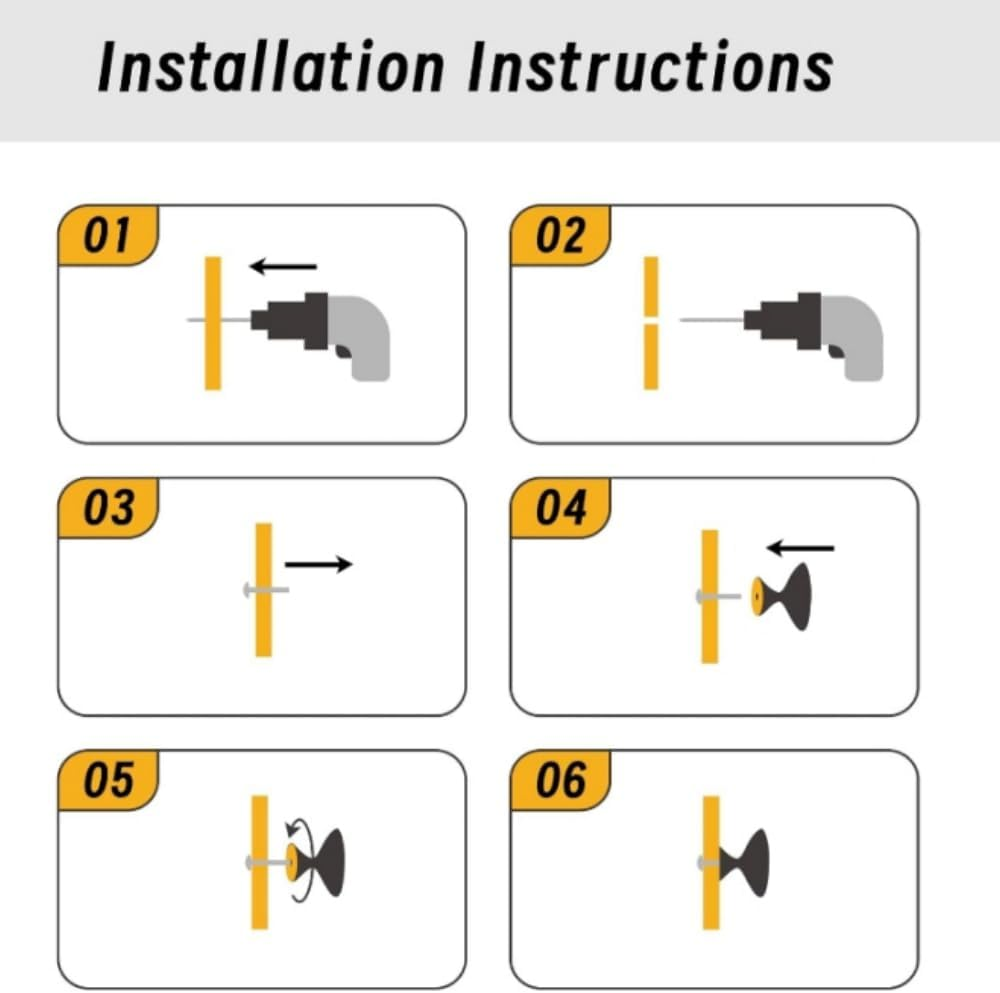 Installation Instructions

01

02

03

04

05

06