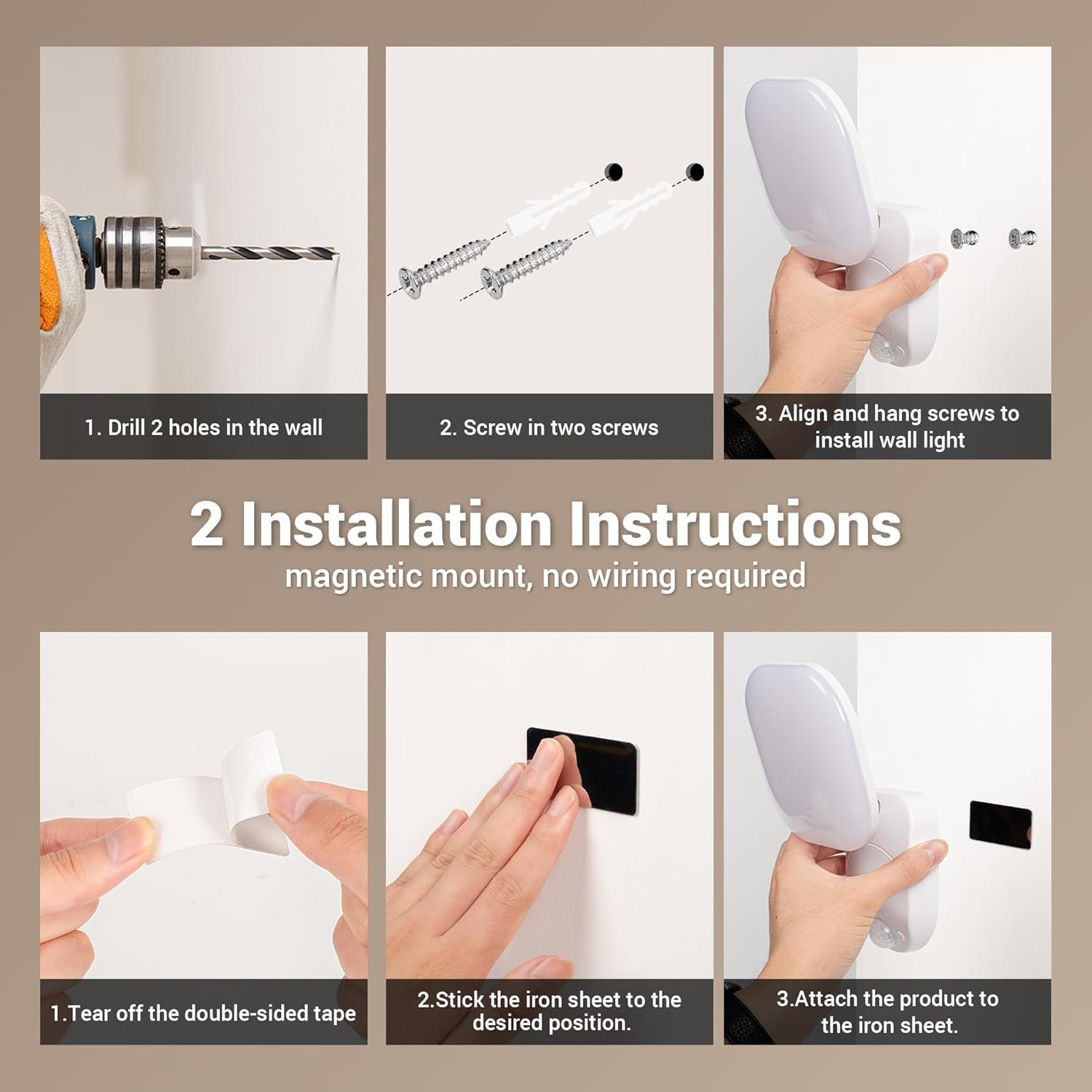 1. Drill 2 holes in the wall

2. Screw in two screws

3. Align and hang screws to install wall light

2 Installation Instructions
magnetic mount, no wiring required

1.Tear off the double-sided tape

2.Stick the iron sheet to the desired position.

3.Attach the product to the iron sheet.