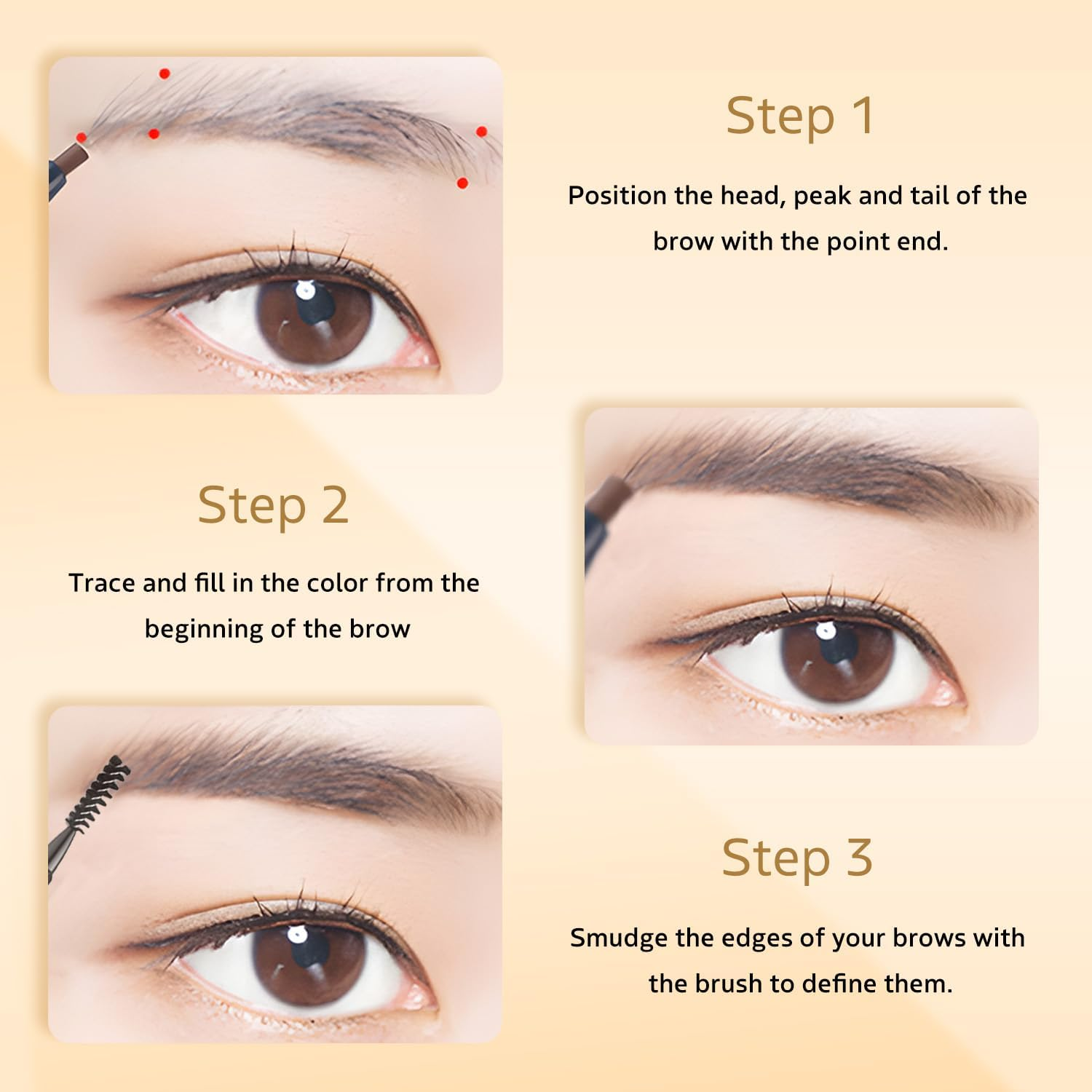 Step 1

Position the head, peak and tail of the brow with the point end.

Step 2

Trace and fill in the color from the beginning of the brow

Step 3

Smudge the edges of your brows with the brush to define them.