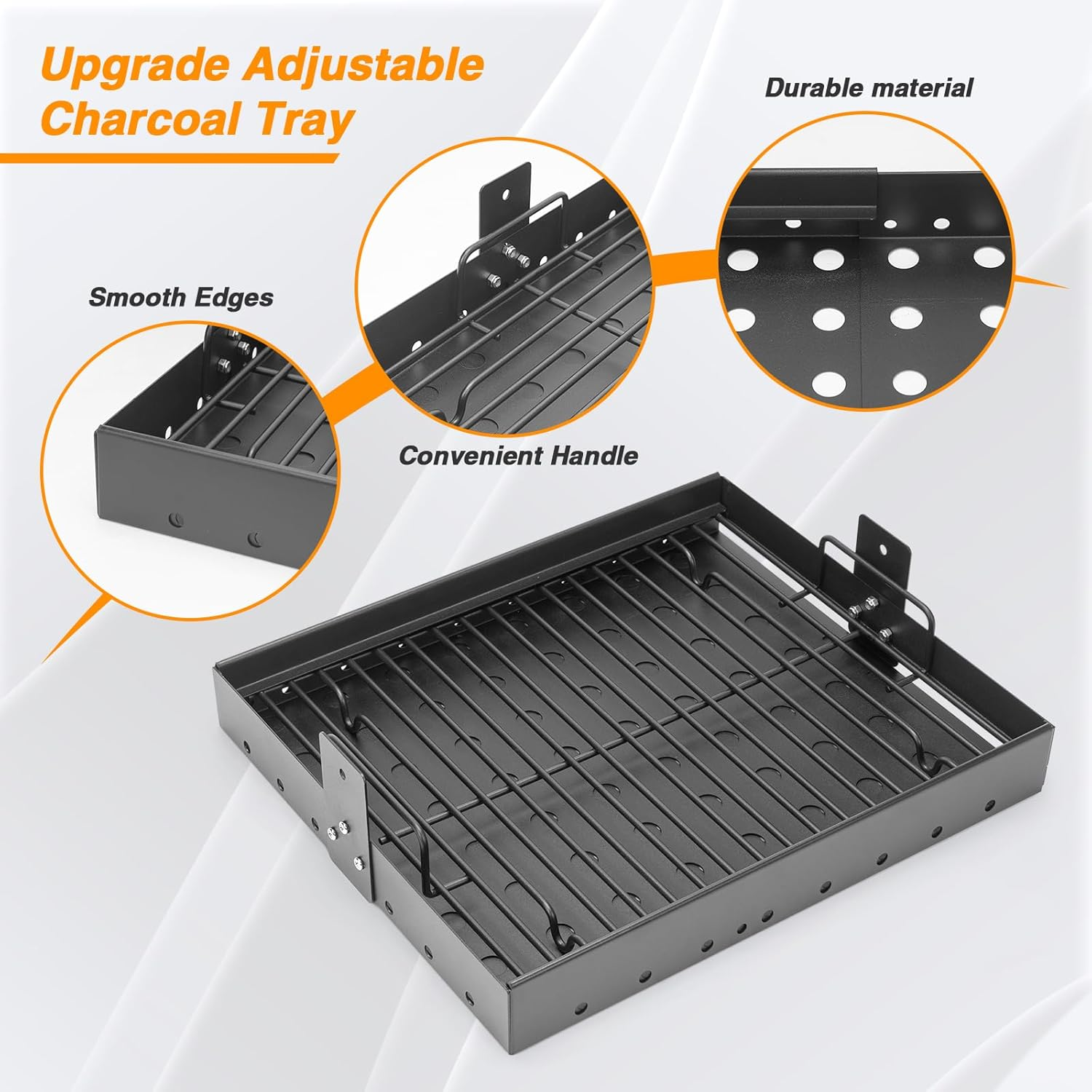 Upgrade Adjustable Charcoal Tray

Durable material

Smooth Edges

Convenient Handle