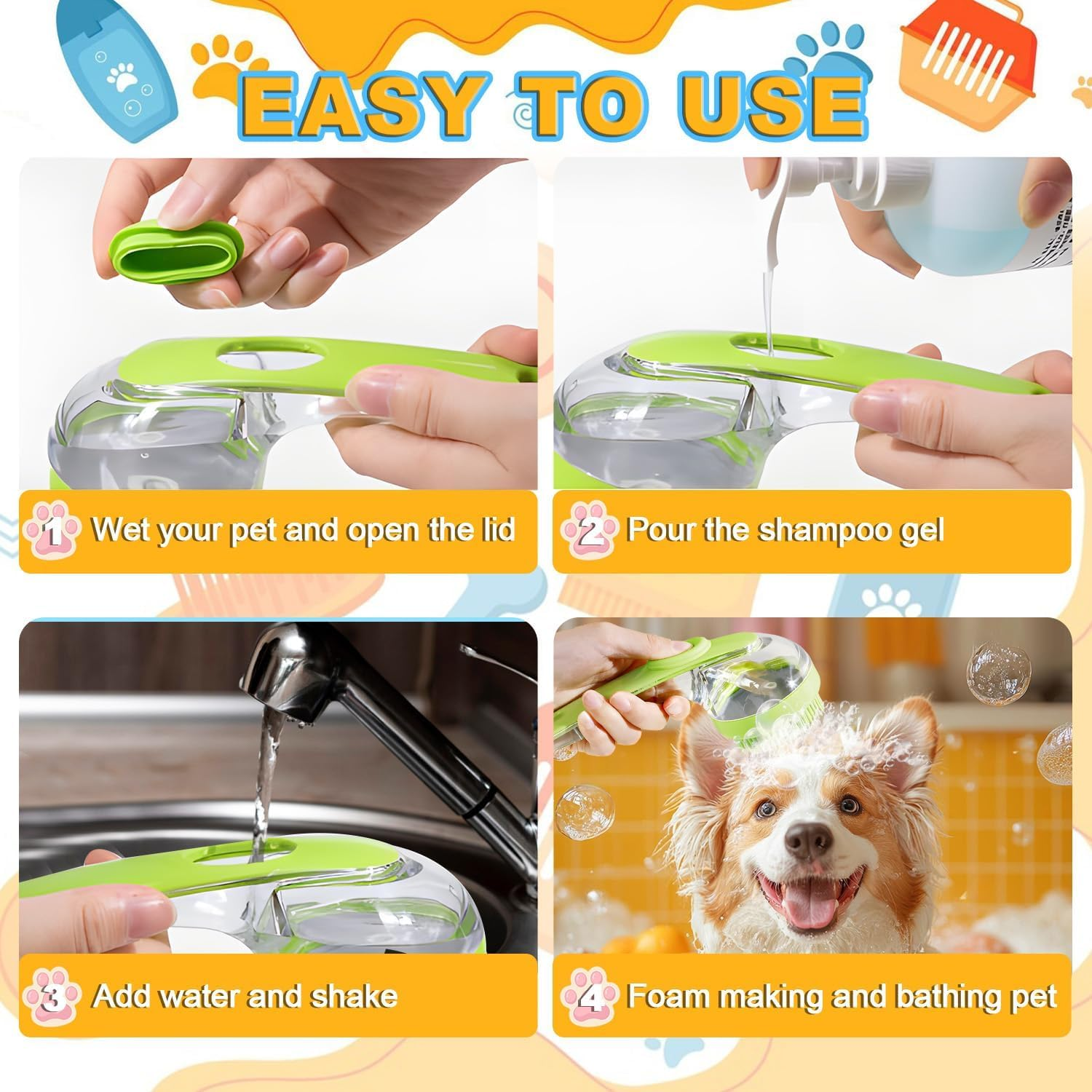 EASY TO USE

1 Wet your pet and open the lid

2 Pour the shampoo gel

3 Add water and shake

4 Foam making and bathing pet