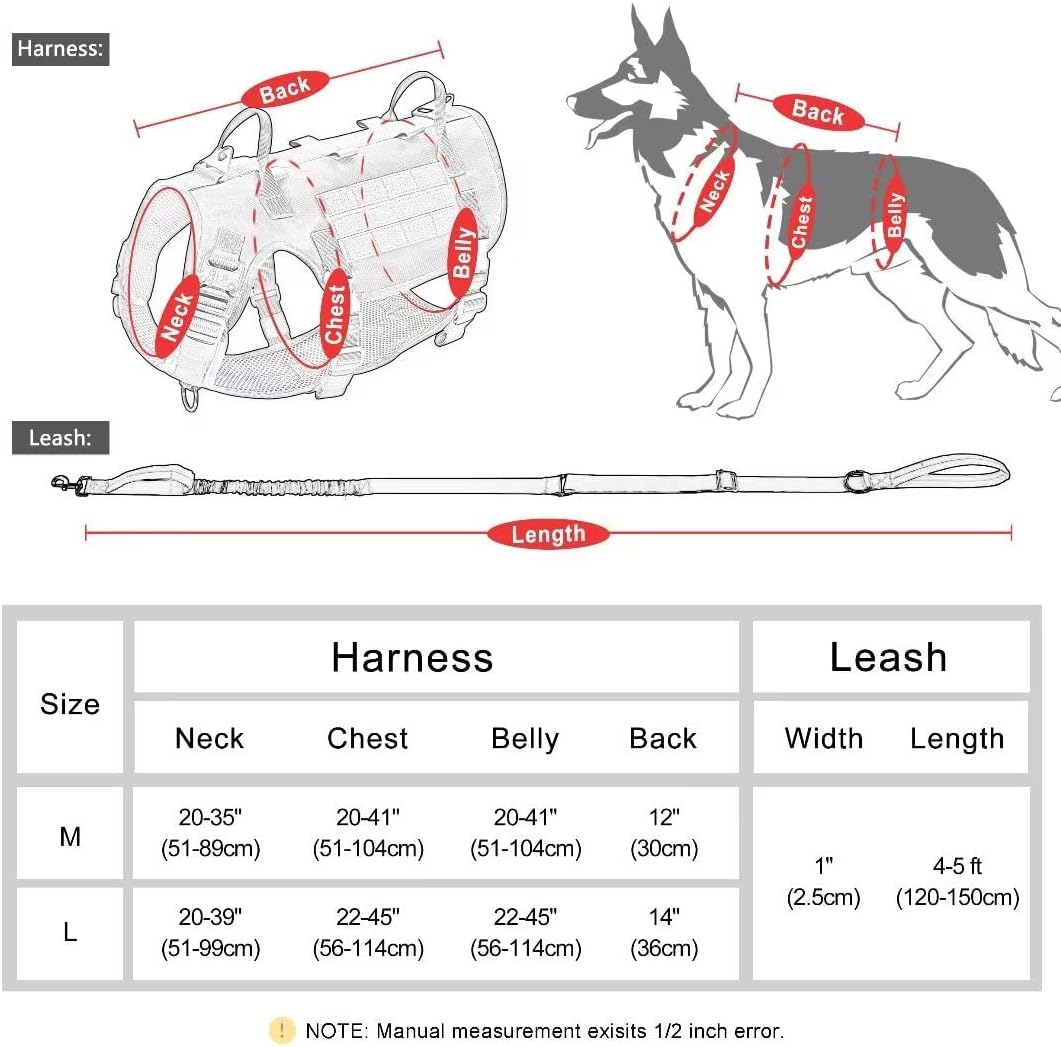 Harness:

Back

Neck

Chest

Belly

Back

Neck

Chest

Belly

Leash:

Length

| Size | Harness | | | | Leash | |
|---|---|---|---|---|---|---|
| | Neck | Chest | Belly | Back | Width | Length |
| M | 20-35" (51-89cm) | 20-41" (51-104cm) | 20-41" (51-104cm) | 12" (30cm) | 1" (2.5cm) | 4-5 ft (120-150cm) |
| L | 20-39" (51-99cm) | 22-45" (56-114cm) | 22-45" (56-114cm) | 14" (36cm) | | |

! NOTE: Manual measurement exisits 1/2 inch error.