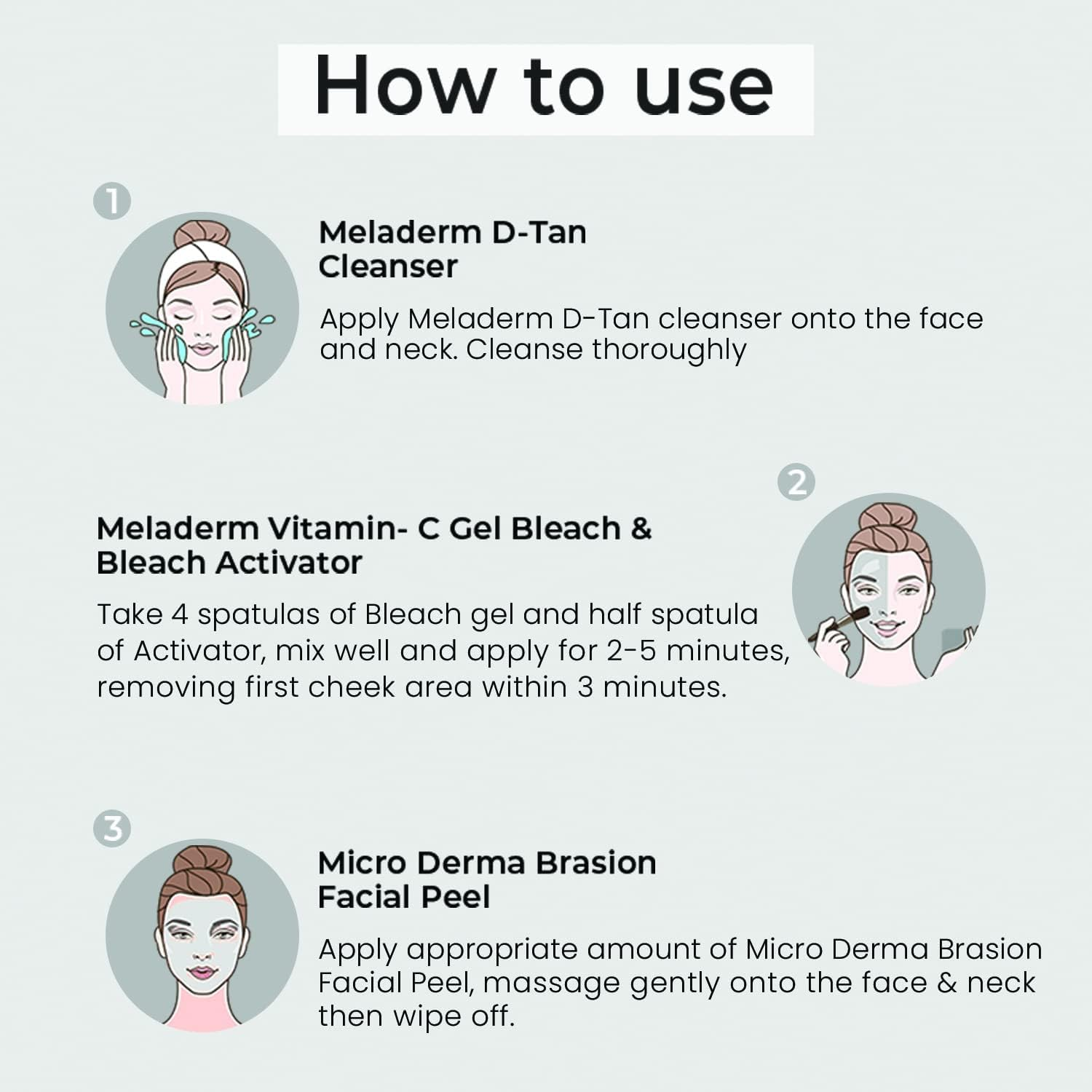 How to use

1

Meladerm D-Tan Cleanser

Apply Meladerm D-Tan cleanser onto the face and neck. Cleanse thoroughly

2

Meladerm Vitamin- C Gel Bleach & Bleach Activator

Take 4 spatulas of Bleach gel and half spatula of Activator, mix well and apply for 2-5 minutes, removing first cheek area within 3 minutes.

3

Micro Derma Brasion Facial Peel

Apply appropriate amount of Micro Derma Brasion Facial Peel, massage gently onto the face & neck then wipe off.