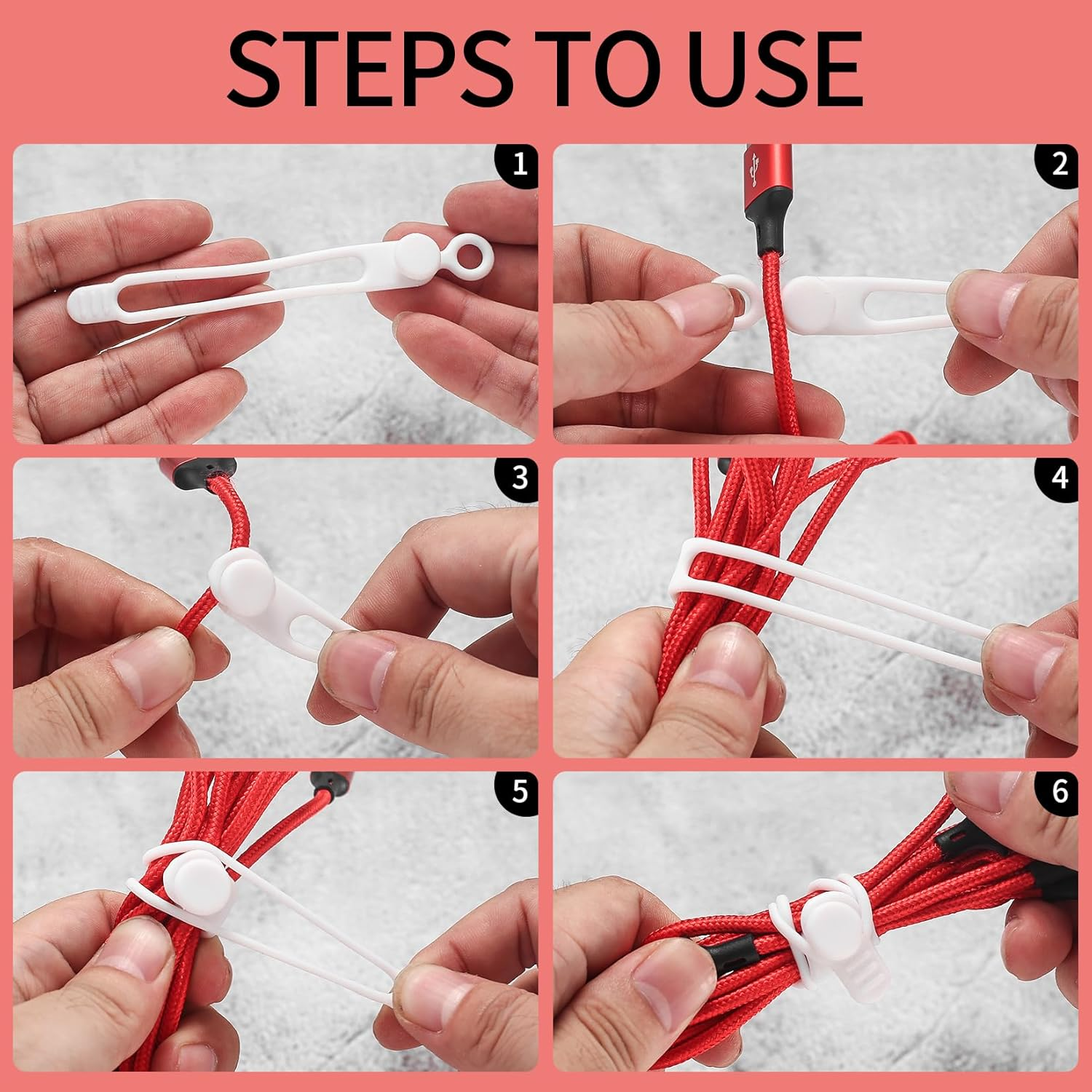 STEPS TO USE

1

2

3

4

5

6